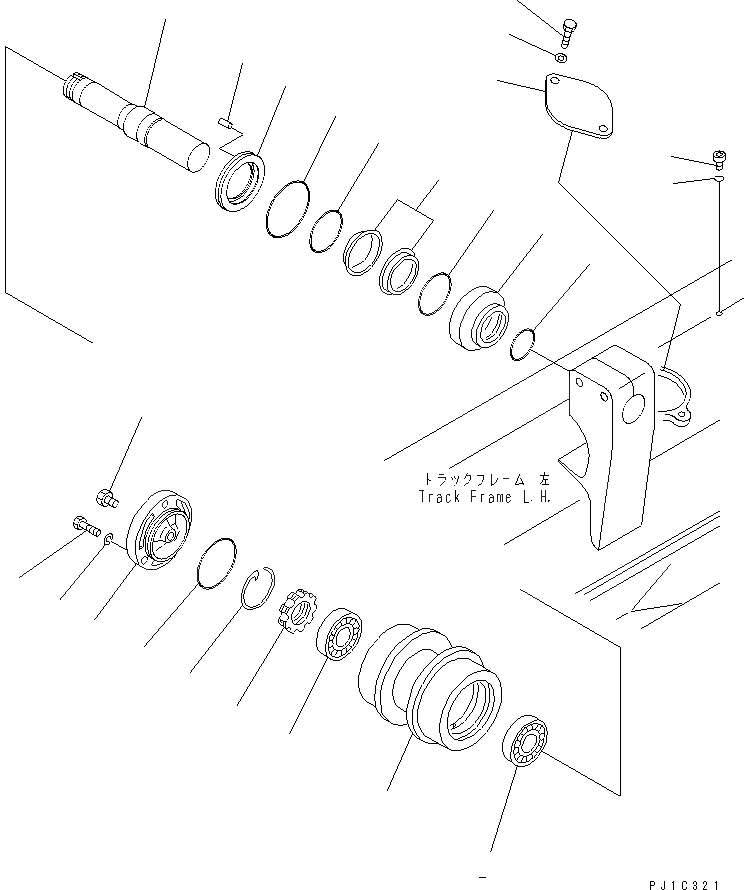 トラックフレーム 左
Track Frame L.H.

PJ1C321