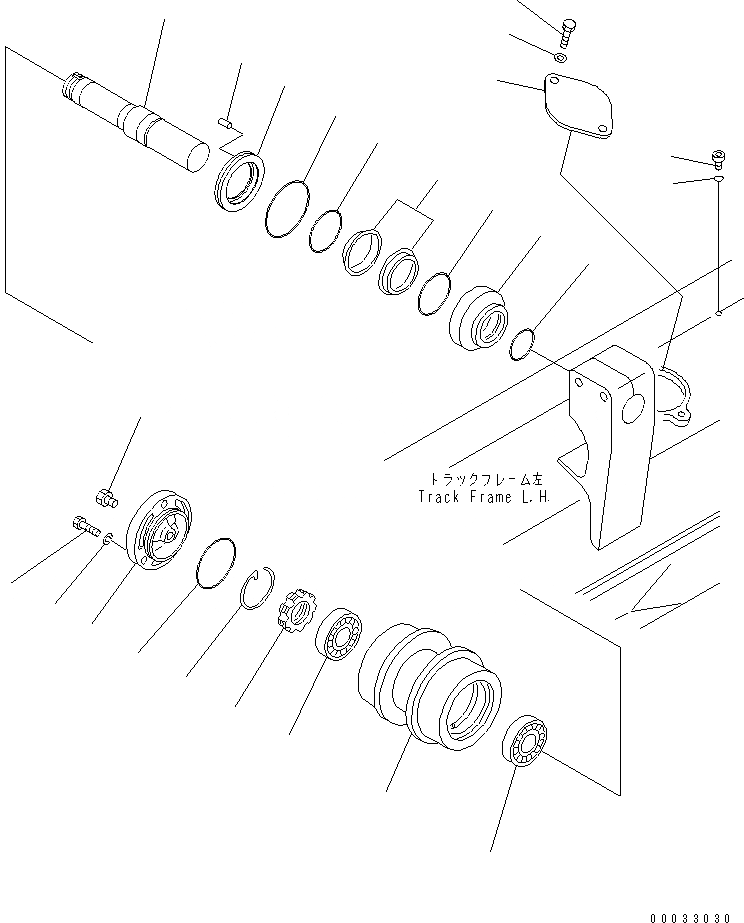 トラックフレーム左
Track Frame L.H.

00033030