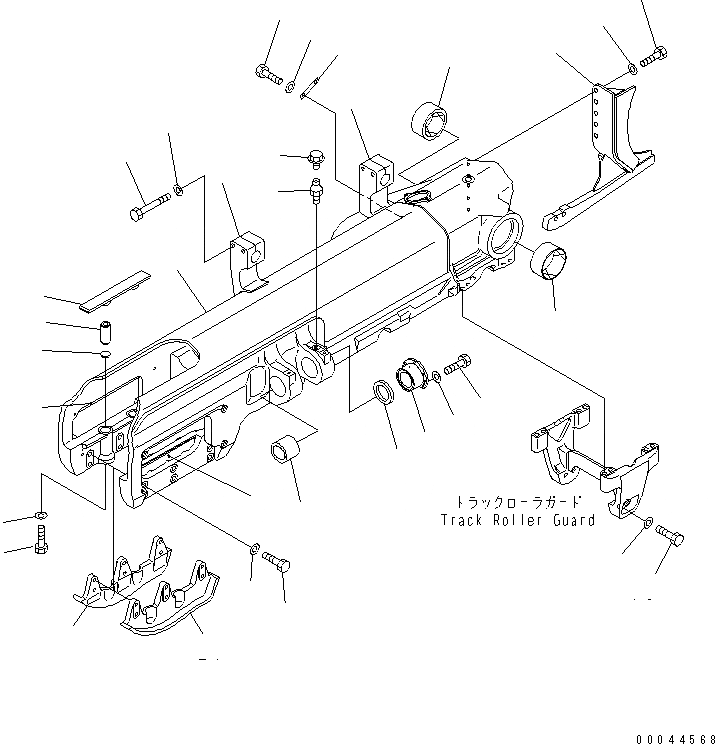 トラックローラガード
Track Roller Guard

00044568