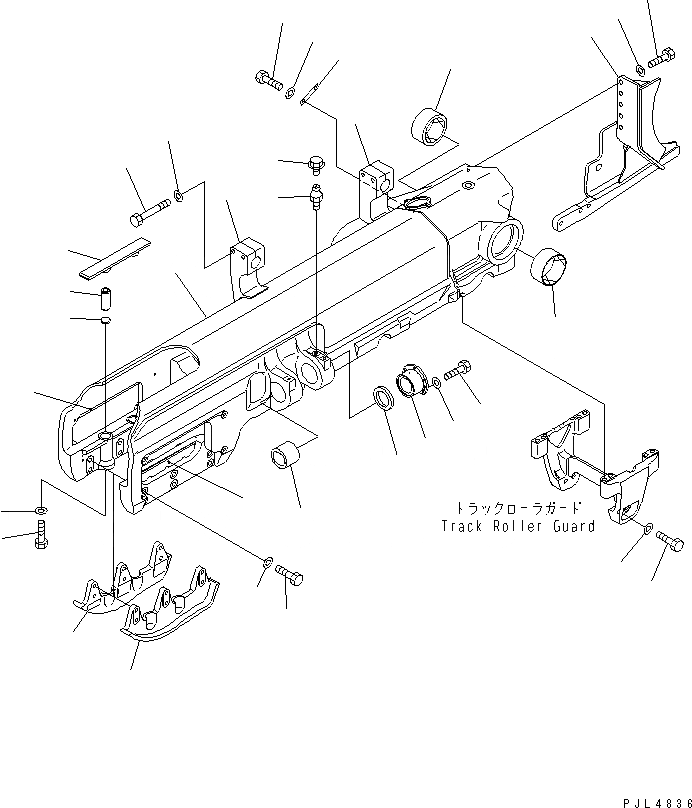 トラックローラガード
Track Roller Guard

PJL4836