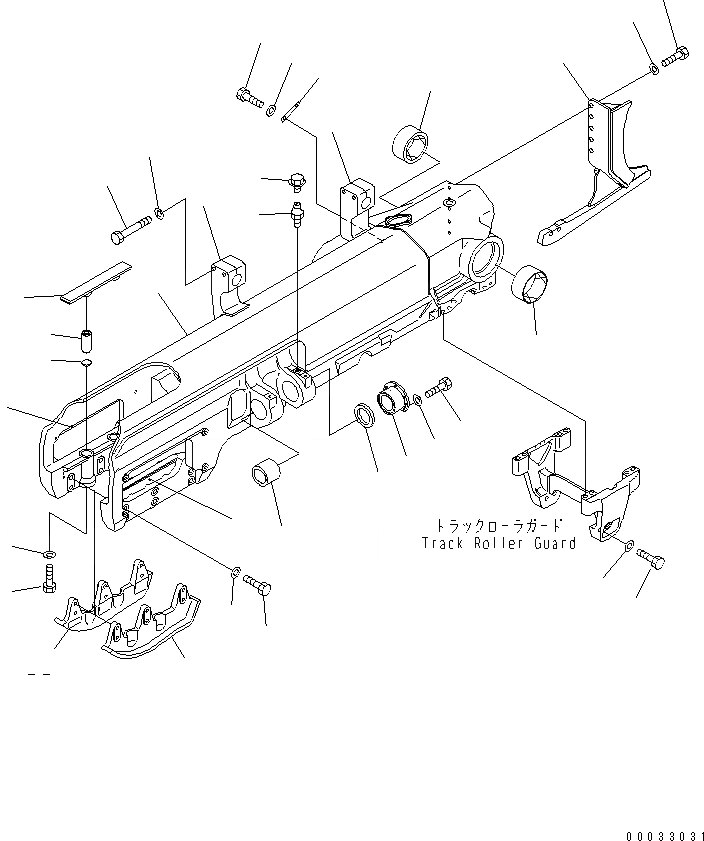 トラックローラガード
Track Roller Guard

00033031