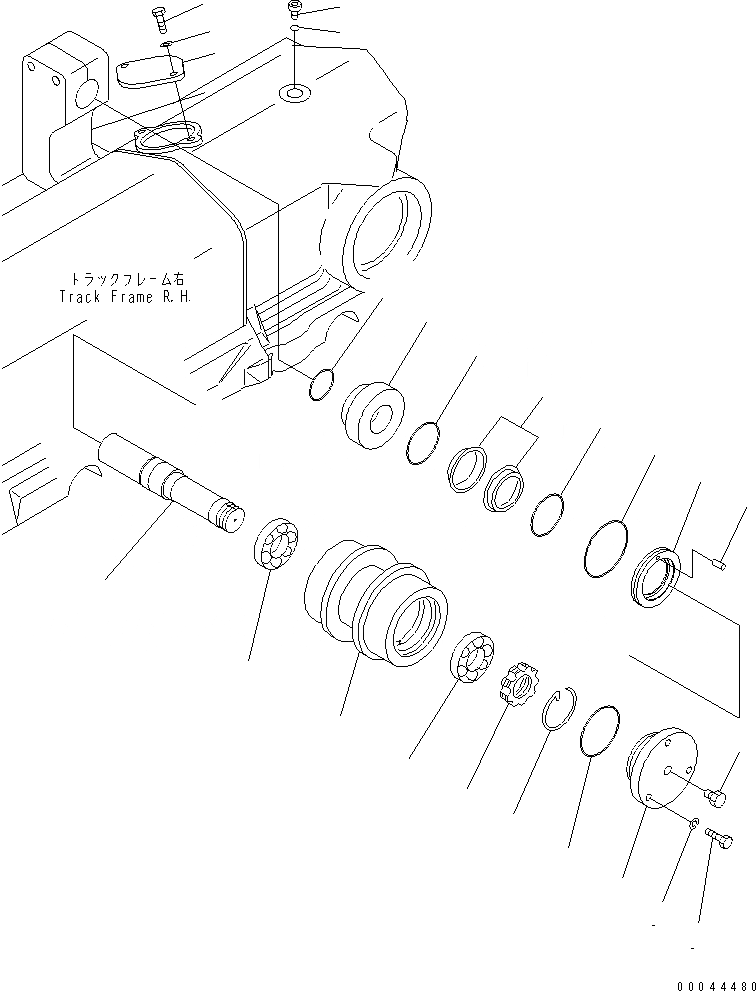 トラックフレーム右
Track Frame R.H.

00044480