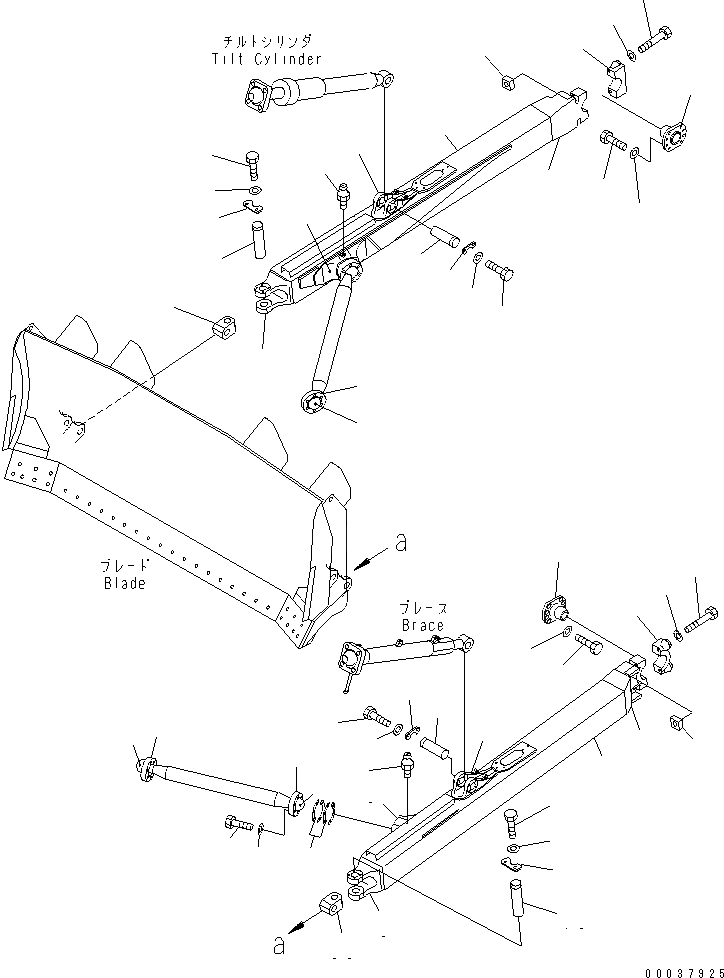 チルトシリンダ
Tilt Cylinder

ブレード
Blade

a

ブレース
Brace

a

00037925