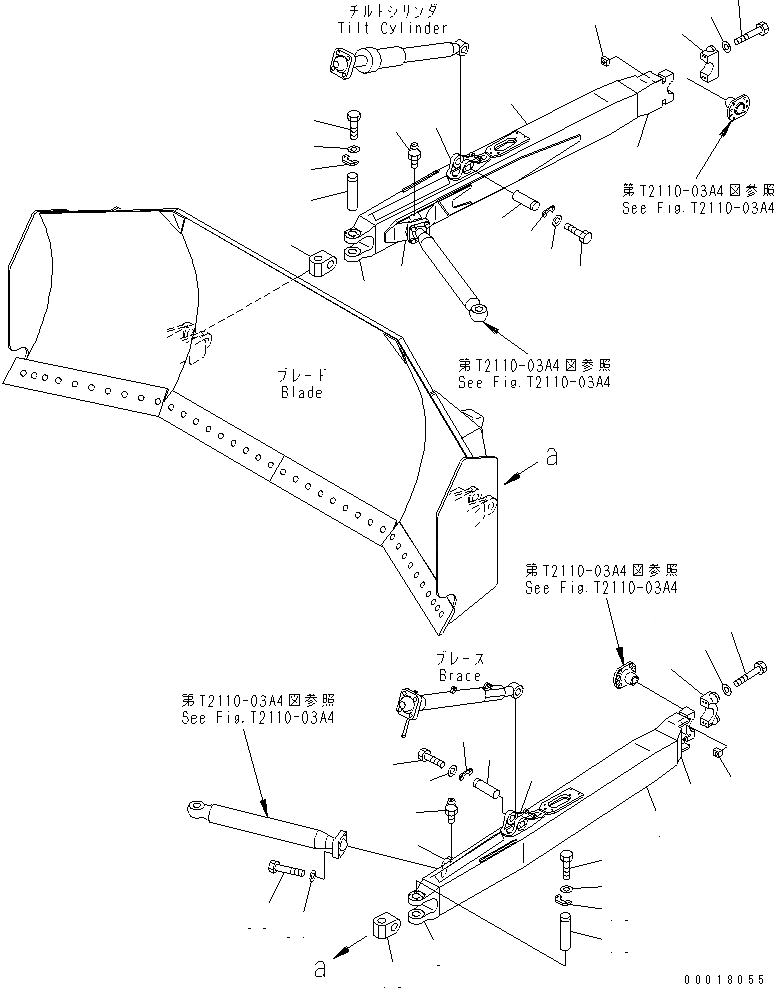 チルトシリンダ
Tilt Cylinder

第T2110-03A4図参照
See Fig.T2110-03A4

第T2110-03A4図参照
See Fig.T2110-03A4

ブレード
Blade

a

第T2110-03A4図参照
See Fig.T2110-03A4

ブレース
Brace

第T2110-03A4図参照
See Fig.T2110-03A4

a

00018055