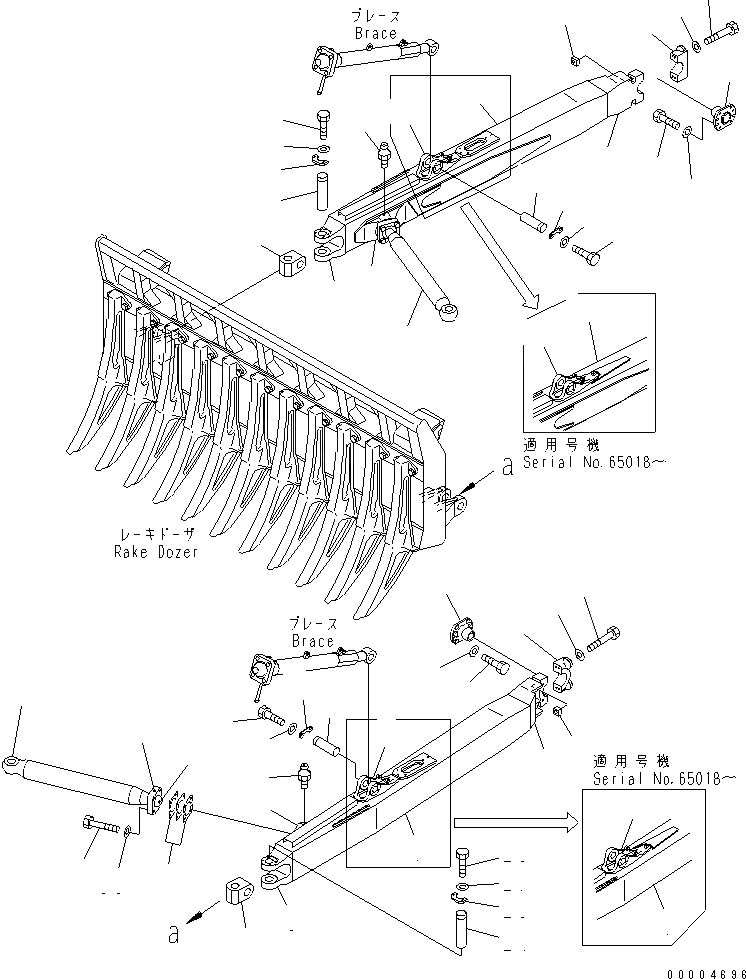 ブレース
Brace

適用号機
Serial No.65018~

a

レーキドーザ
Rake Dozer

ブレース
Brace

適用号機
Serial No.65018~

a

00004696