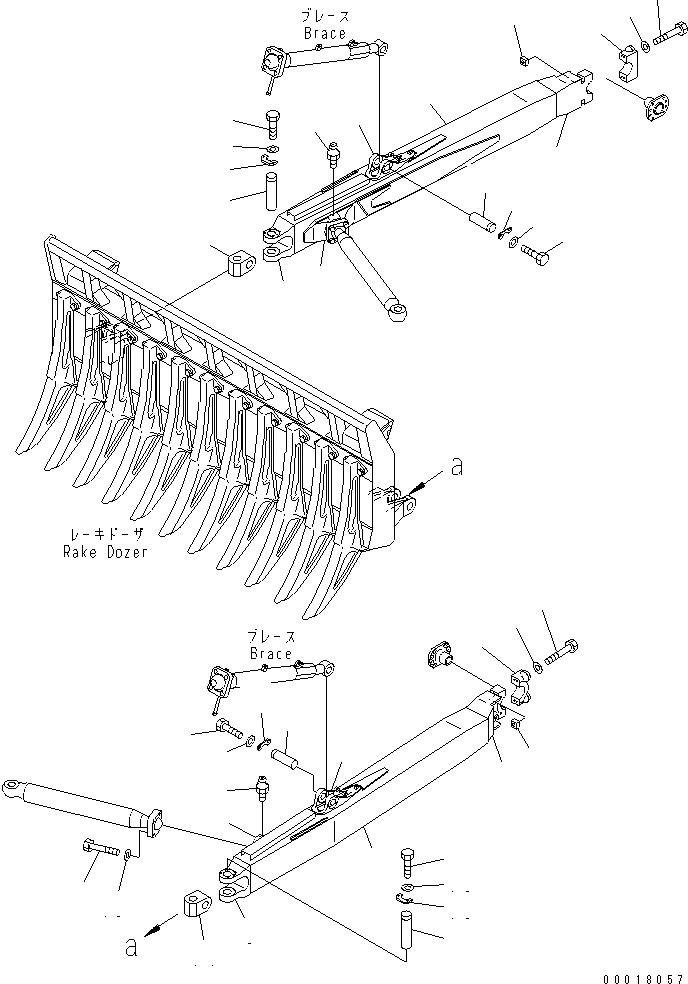 ブレース
Brace

a

レーキドーザ
Rake Dozer

ブレース
Brace

a

00018057