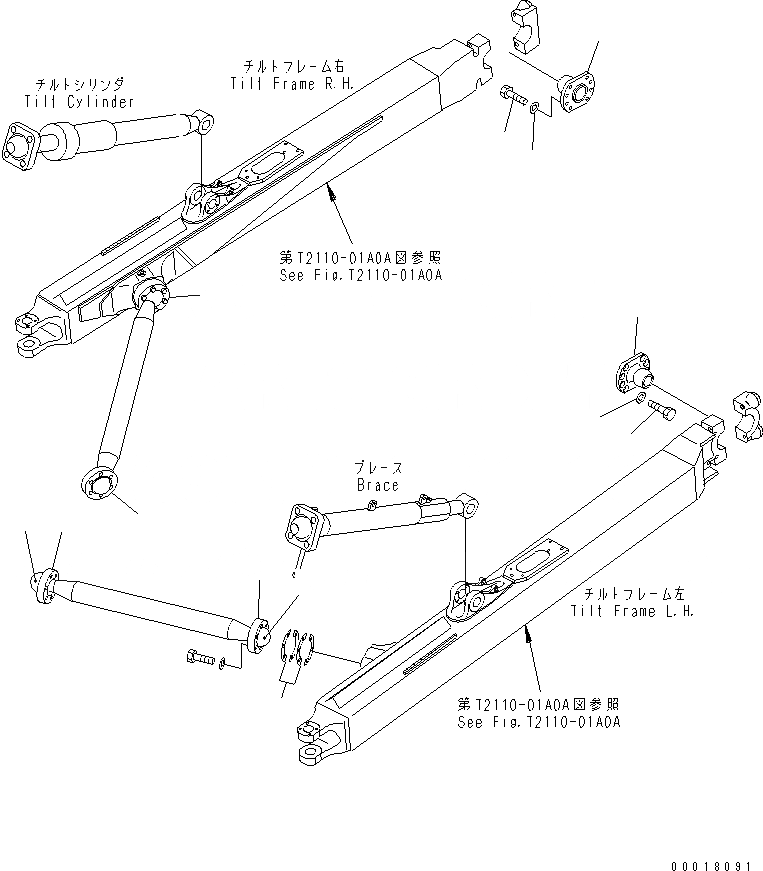 チルトシリンダ
Tilt Cylinder

チルトフレーム右
Tilt Frame R.H.

第T2110-01A0A図参照
See Fig.T2110-01A0A

ブレース
Brace

チルトフレーム左
Tilt Frame L.H.

第T2110-01A0A図参照
See Fig.T2110-01A0A

00018091