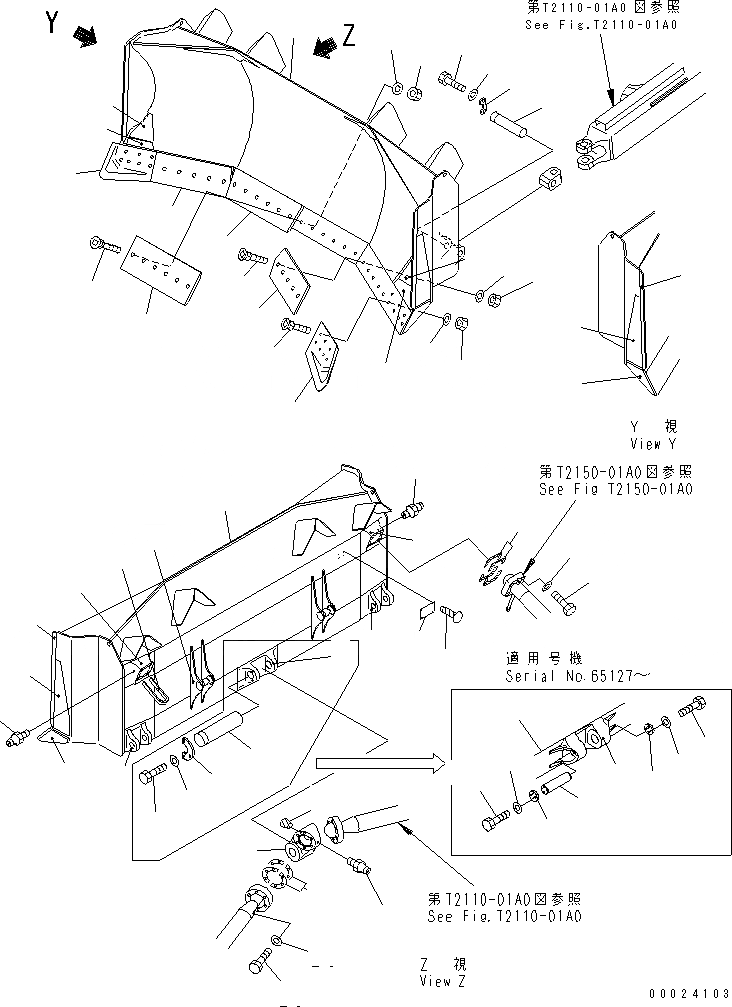 Y

Z

第T2110-01A0図参照
See Fig.T2110-01A0

Y 視
View Y

第T2150-01A0図参照
See Fig T2150-01A0

適用号機
Serial No.65127~

第T2110-01A0図参照
See Fig.T2110-01A0

Z 視
View Z

00024103