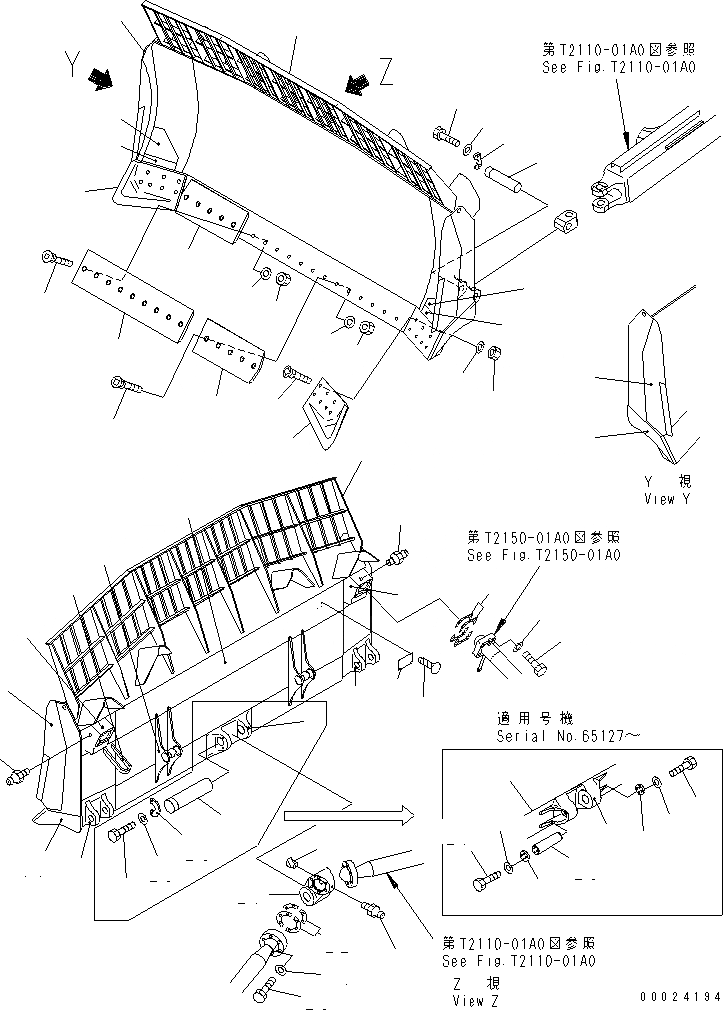 Y

Z

第T2110-01A0図参照
See Fig.T2110-01A0

Y 視
View Y

第T2150-01A0図参照
See Fig.T2150-01A0

適用号機
Serial No.65127～

第T2110-01A0図参照
See Fig.T2110-01A0

Z 視
View Z

00024194