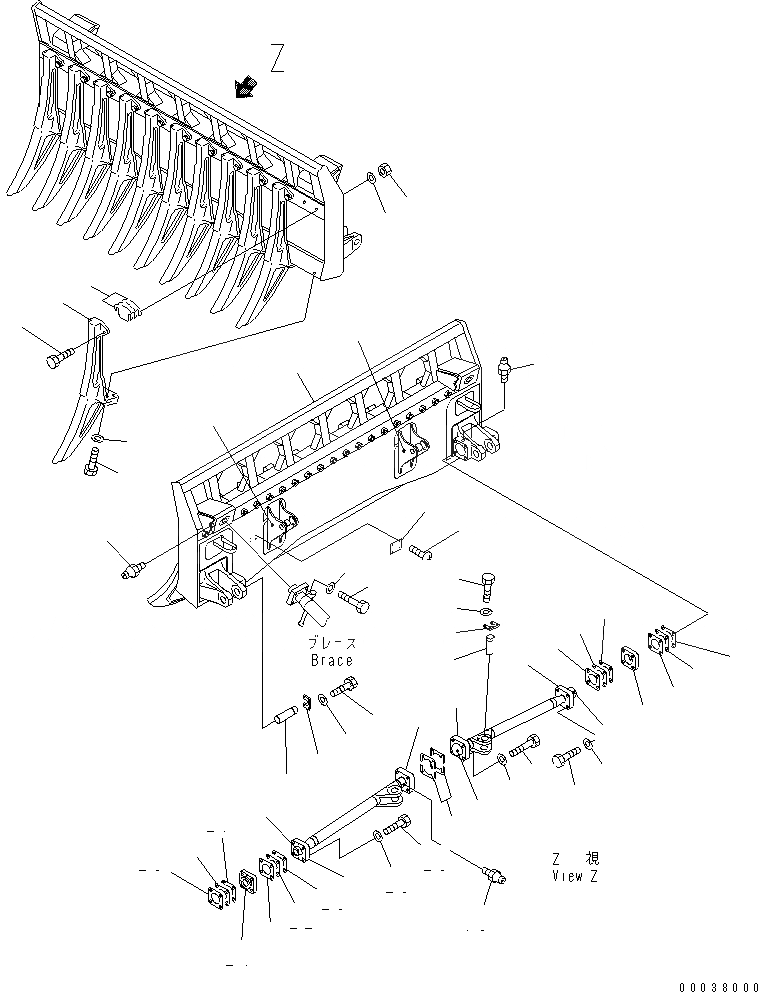 Z

ブレース
Brace

Z 視
View Z

00038000