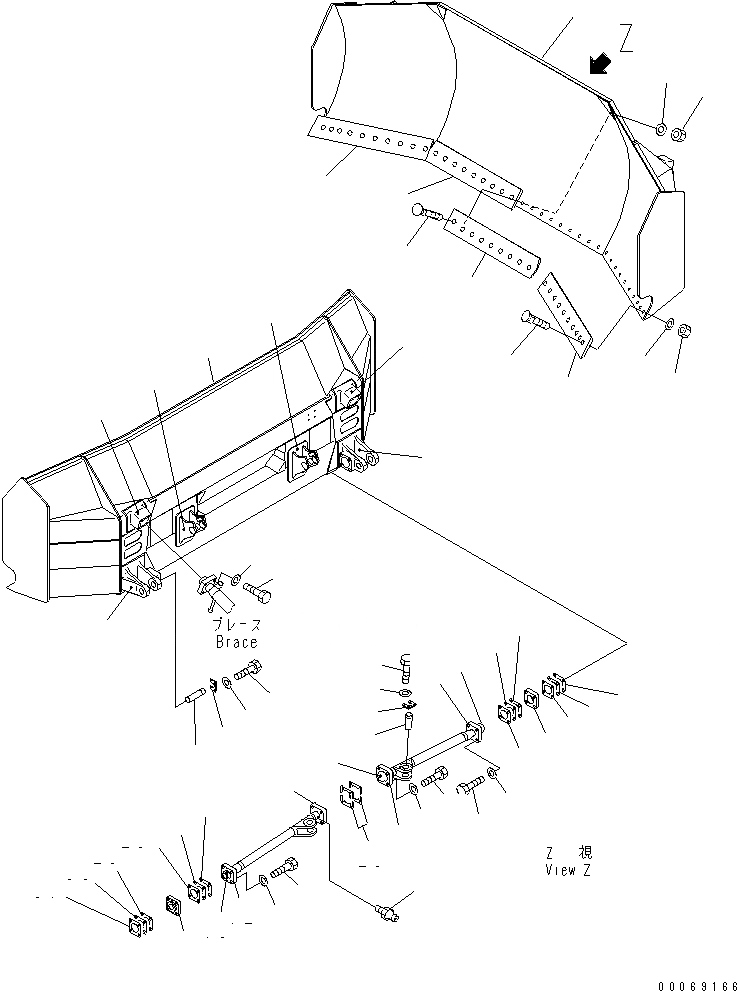 Z

ブレース
Brace

Z 視
View Z

00069166