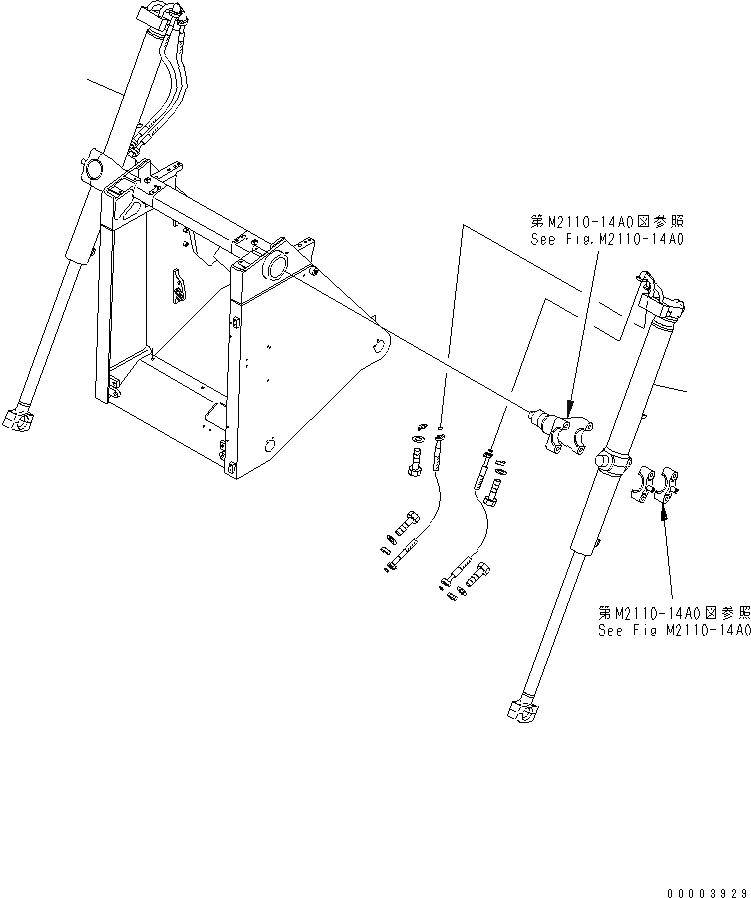 第M2110-14A0図参照
See Fig.M2110-14A0

第M2110-14A0図参照
See Fig M2110-14A0

00003929