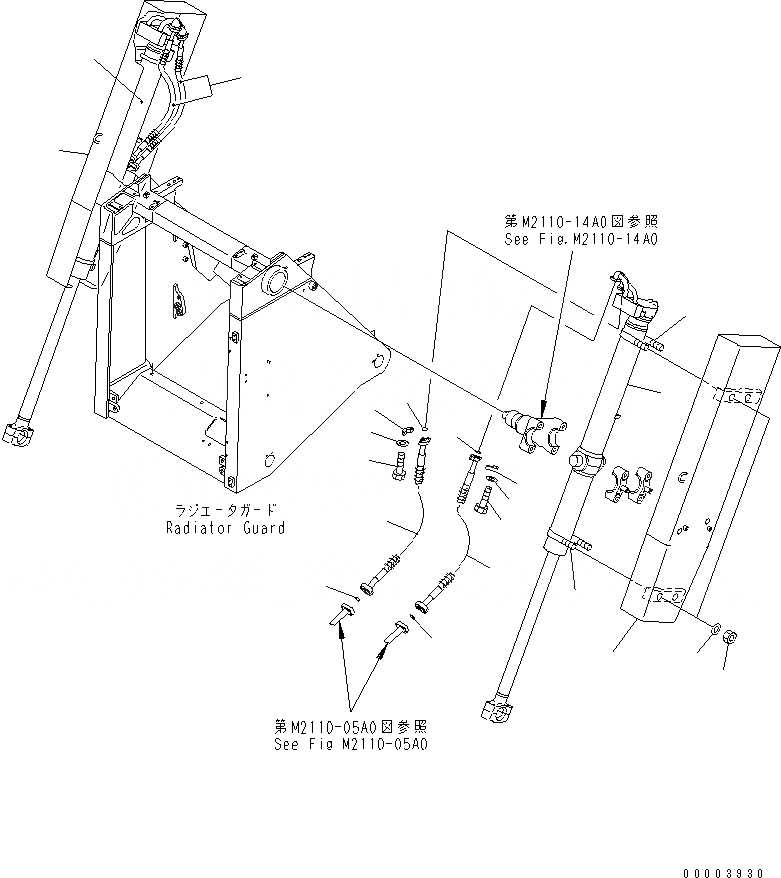 第M2110-14A0図参照
See Fig.M2110-14A0

ラジエータガード
Radiator Guard

第M2110-05A0図参照
See Fig M2110-05A0

00003930