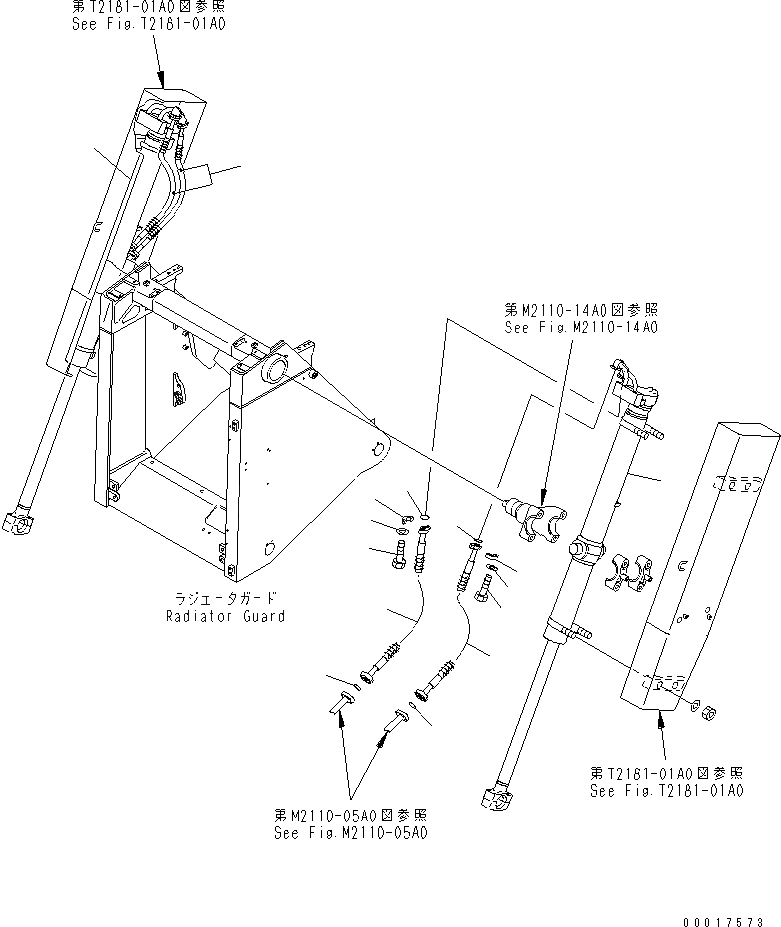 第T2181-01A0図参照
See Fig.T2181-01A0

第M2110-14A0図参照
See Fig.M2110-14A0

ラジエータガード
Radiator Guard

第T2181-01A0図参照
See Fig.T2181-01A0

第M2110-05A0図参照
See Fig.M2110-05A0

00017573