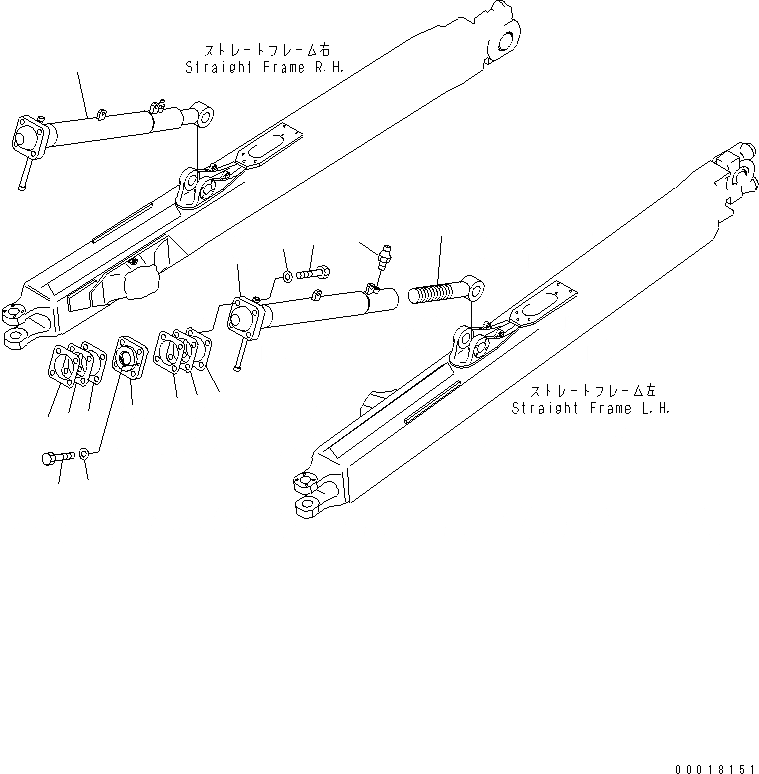 ストレートフレーム右
Straight Frame R.H.

ストレートフレーム左
Straight Frame L.H.

00018151