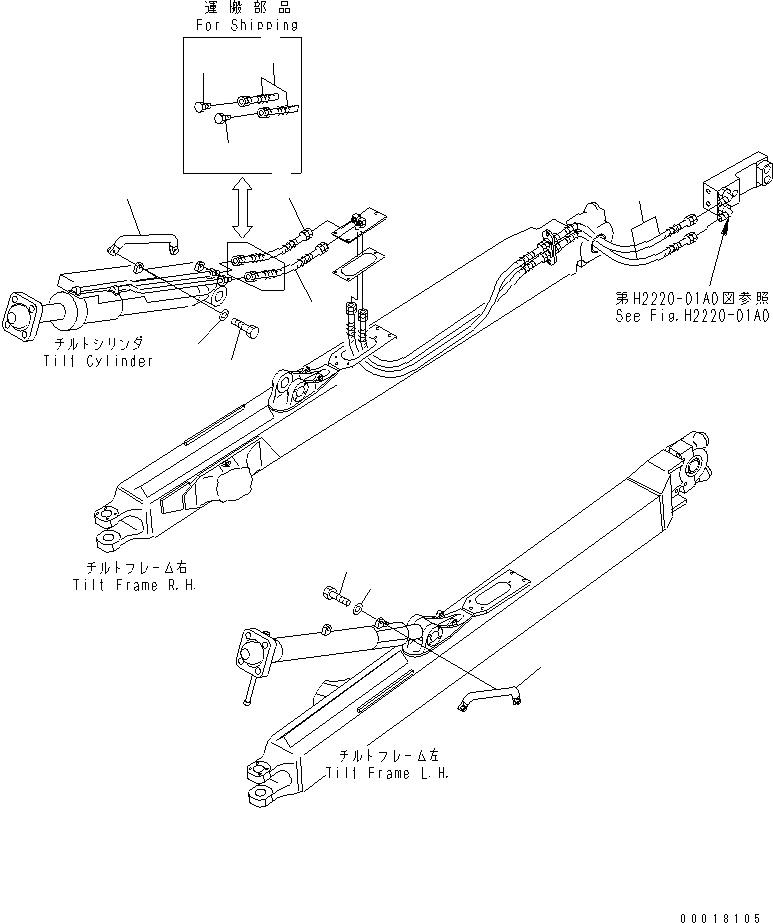 運搬部品
For Shipping

第H2220-01A0図参照
See Fig.H2220-01A0

チルトシリンダ
Tilt Cylinder

チルトフレーム右
Tilt Frame R.H.

チルトフレーム左
Tilt Frame L.H.

00018105