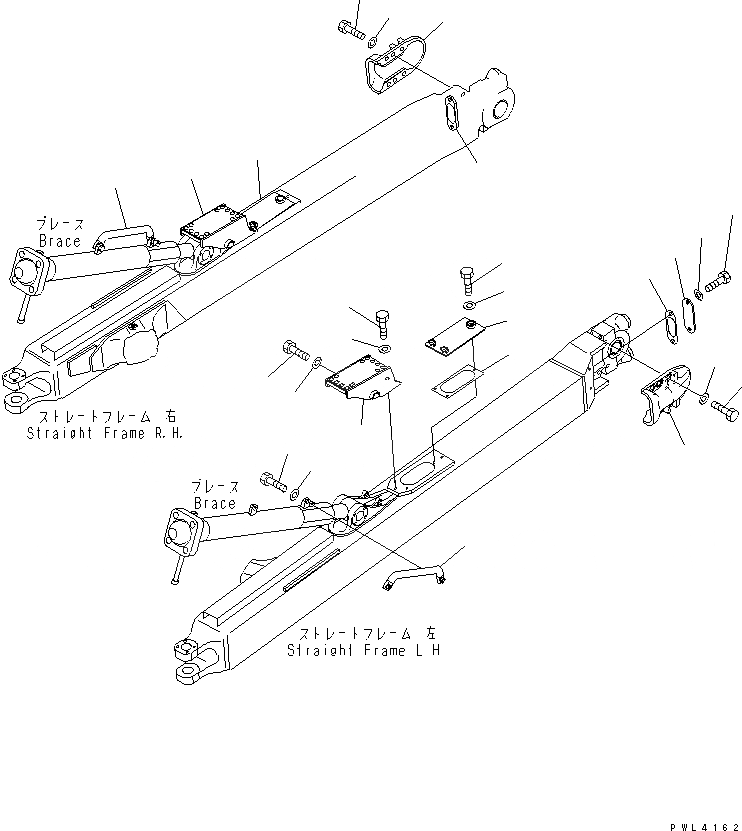 ブレース
Brace

ストレートフレーム 右
Straight Frame R.H.

ブレース
Brace

ストレートフレーム 左
Straight Frame L H

PWL4162