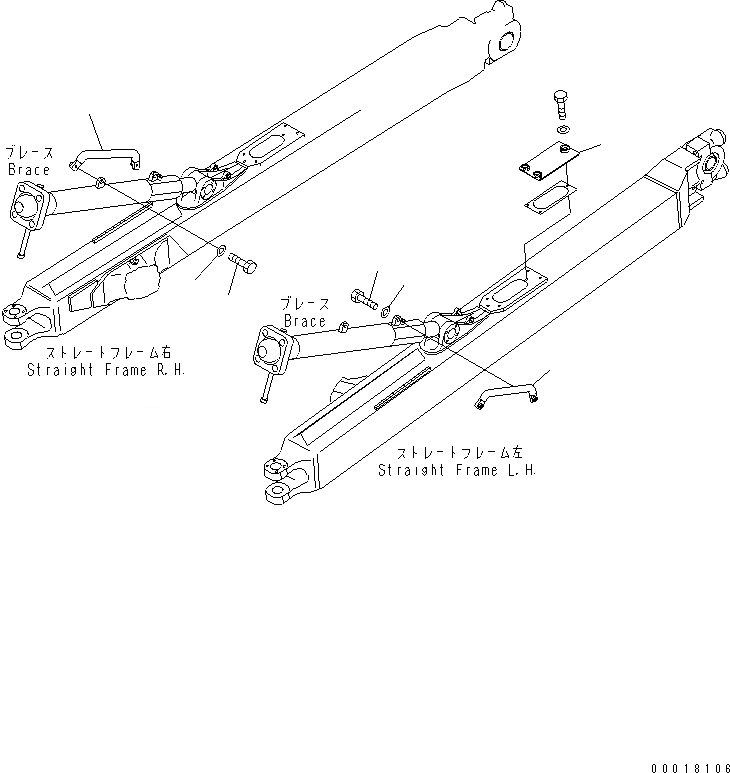 ブレース
Brace

ストレートフレーム右
Straight Frame R.H.

ブレース
Brace

ストレートフレーム左
Straight Frame L.H.

00018106