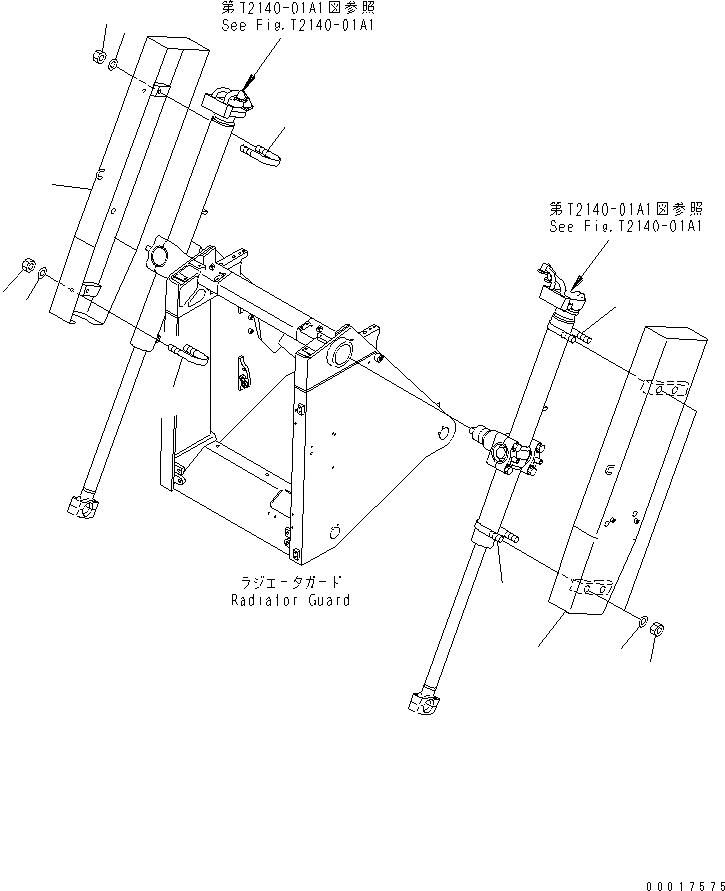 第T2140-01A1図参照
See Fig.T2140-01A1

第T2140-01A1図参照
See Fig.T2140-01A1

ラジエータガード
Radiator Guard

00017575