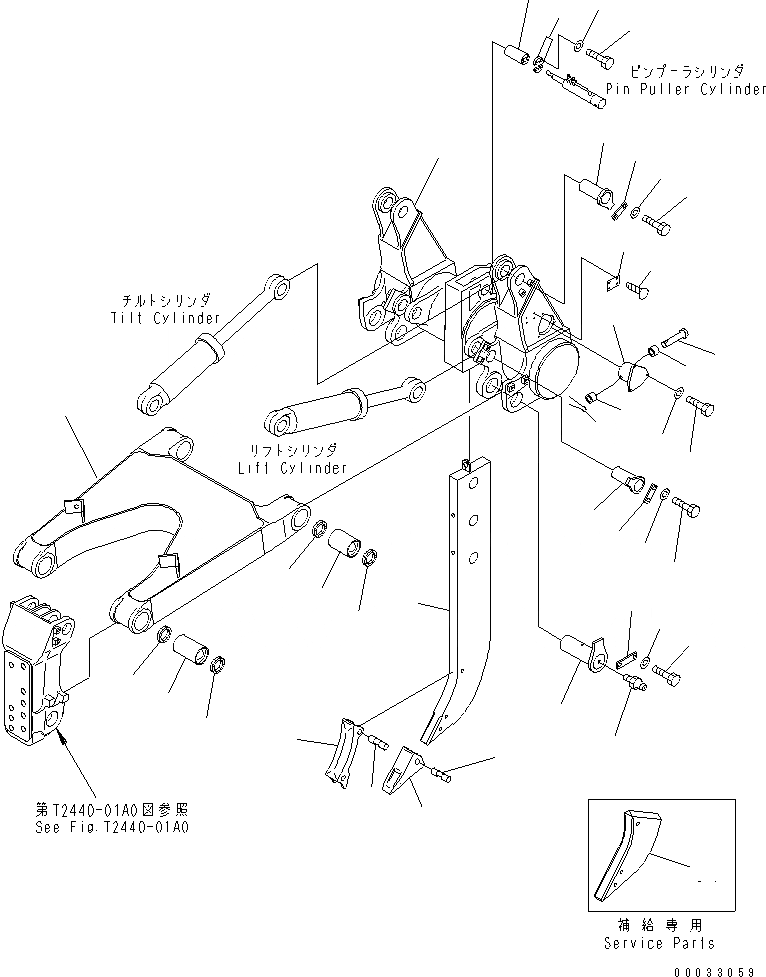 ピンプーラシリンダ
Pin Puller Cylinder

チルトシリンダ
Tilt Cylinder

リフトシリンダ
Lift Cylinder

第T2440-01A0図参照
See Fig.T2440-01A0

補給専用
Service Parts

00033059