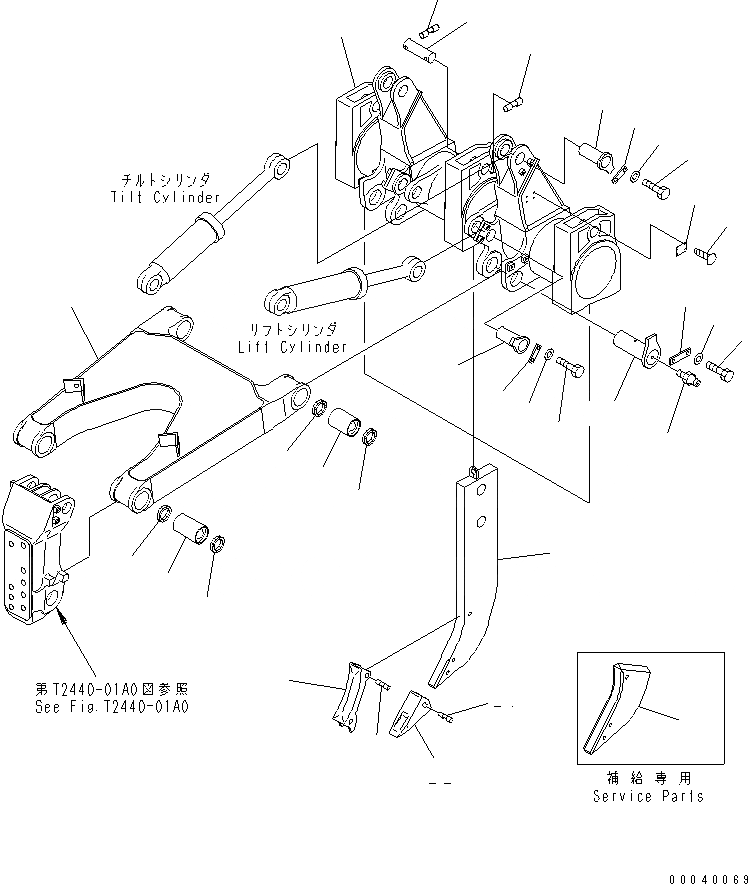 チルトシリンダ
Tilt Cylinder

リフトシリンダ
Lift Cylinder

第T2440-01A0図参照
See Fig.T2440-01A0

補給専用
Service Parts

00040069