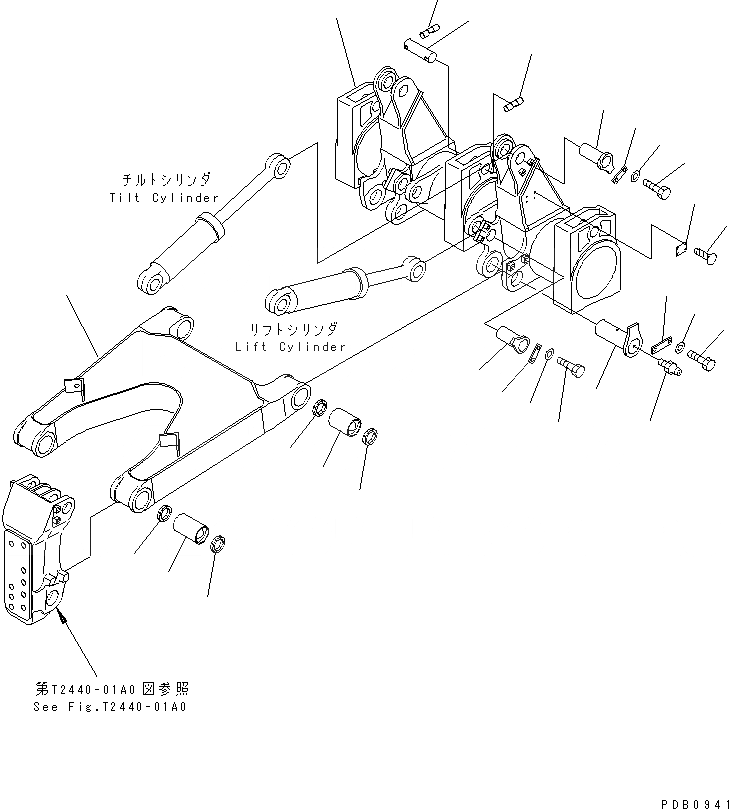 チルトシリンダ
Tilt Cylinder

リフトシリンダ
Lift Cylinder

第T2440-01A0図参照
See Fig.T2440-01A0

PDB0941