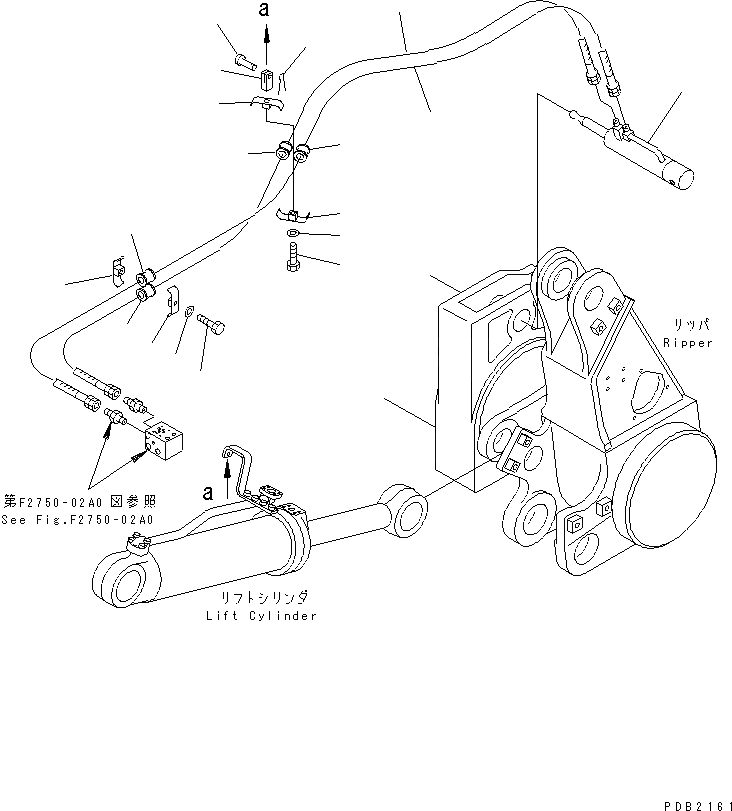 a

リッパ
Ripper

第F2750-02A0 図参照
See Fig.F2750-02A0

a

リフトシリンダ
Lift Cylinder

PDB2161