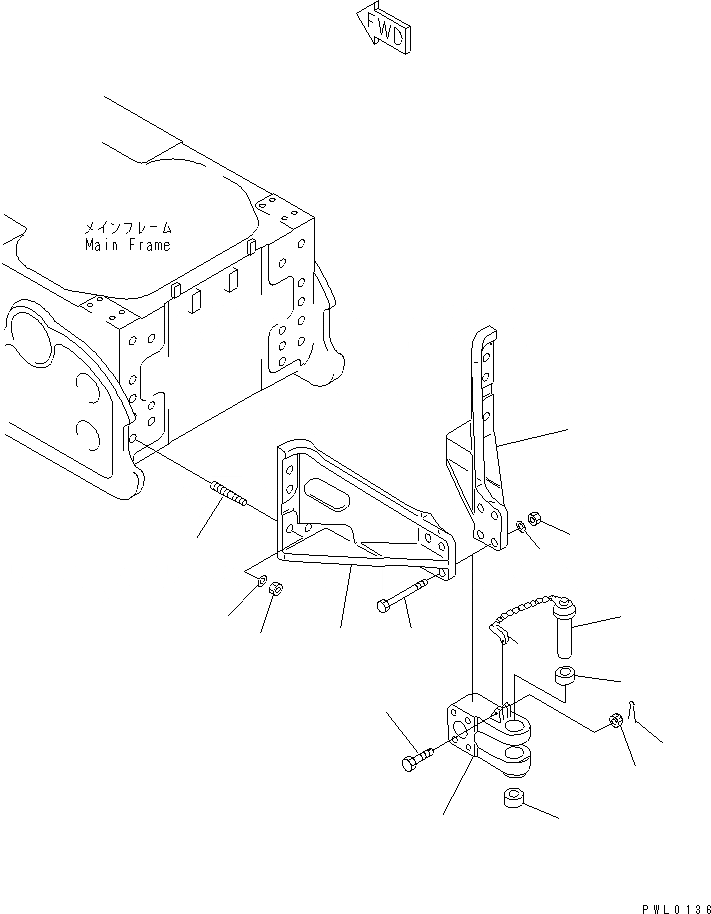 FWD

メインフレーム
Main Frame

PWL0136