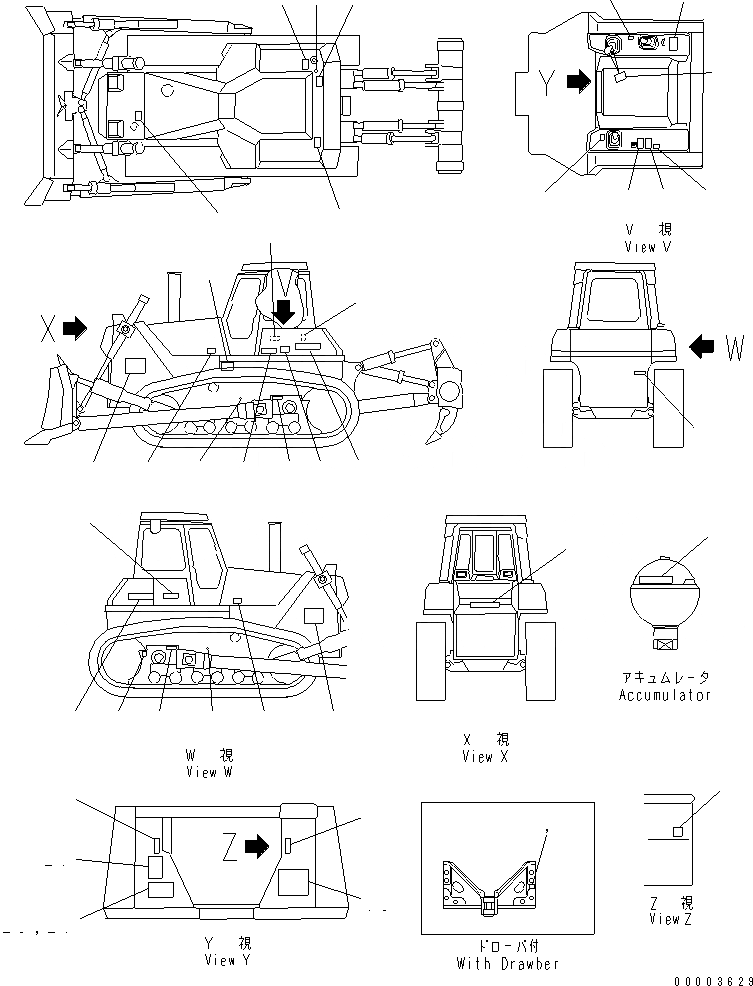 Y

V 視
View V

X

W

W 視
View W

X 視
View X

アキュムレータ
Accumulator

Z

Y 視
View Y

ドローバ付
With Drawber

Z 視
View Z

00003629