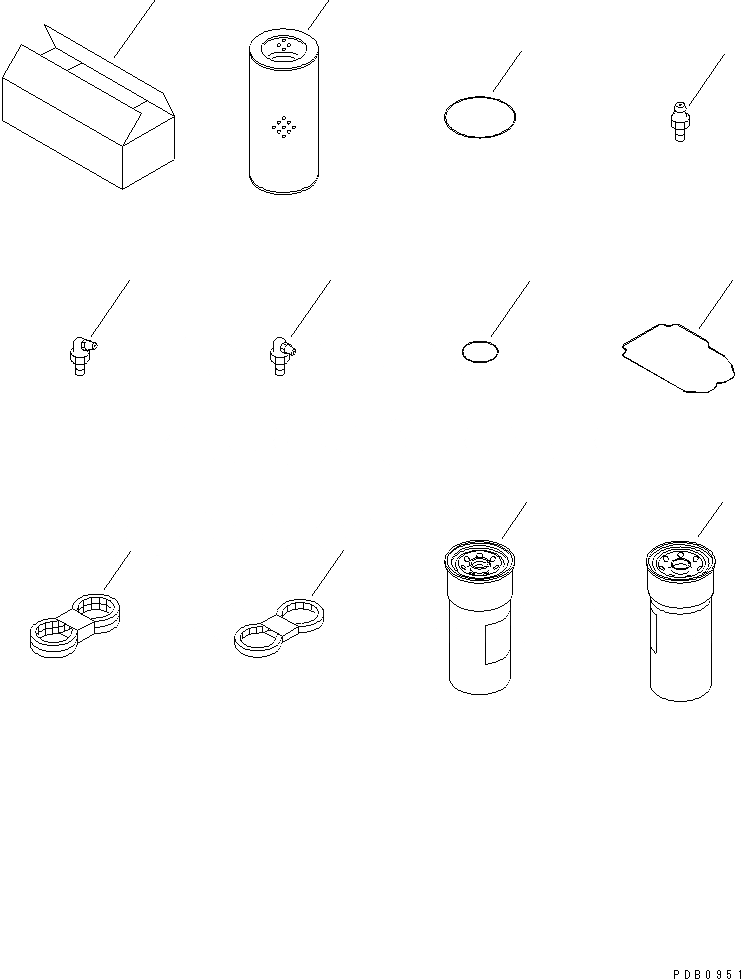 PDB0951