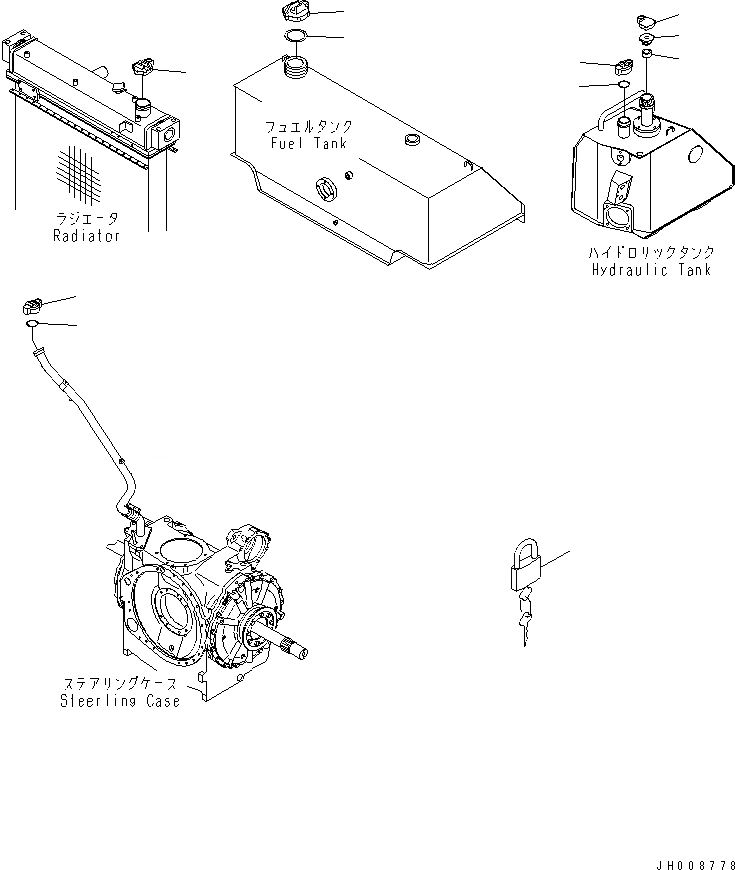 ラジエータ
Radiator

フュエルタンク
Fuel Tank

ハイドロリックタンク
Hydraulic Tank

ステアリングケース
Steerling Case

JH008778