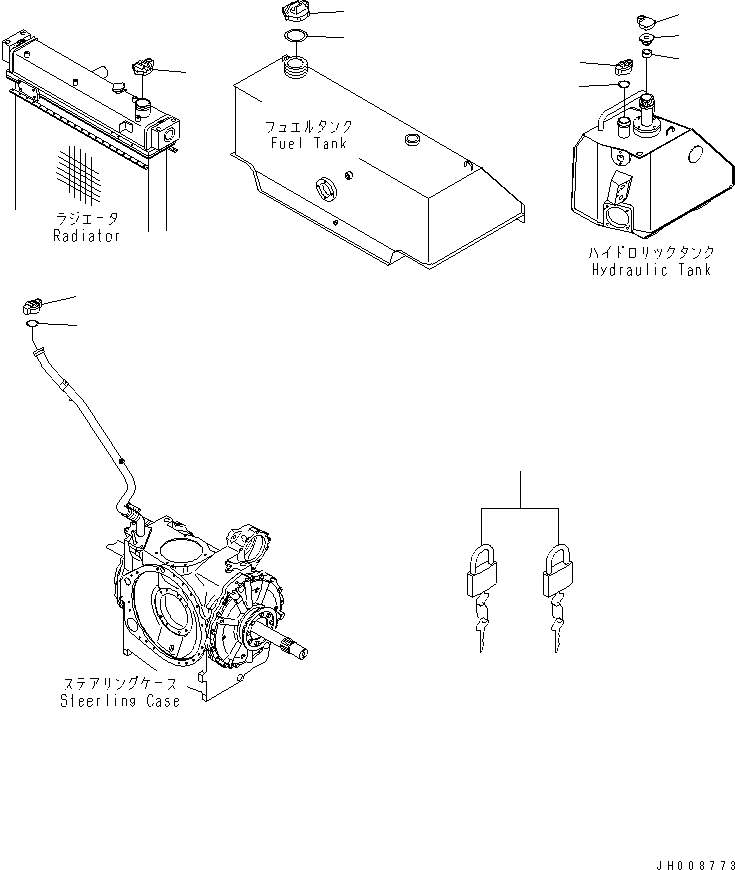 ラジエータ
Radiator

フュエルタンク
Fuel Tank

ハイドロリックタンク
Hydraulic Tank

ステアリングケース
Steerling Case

JH008773