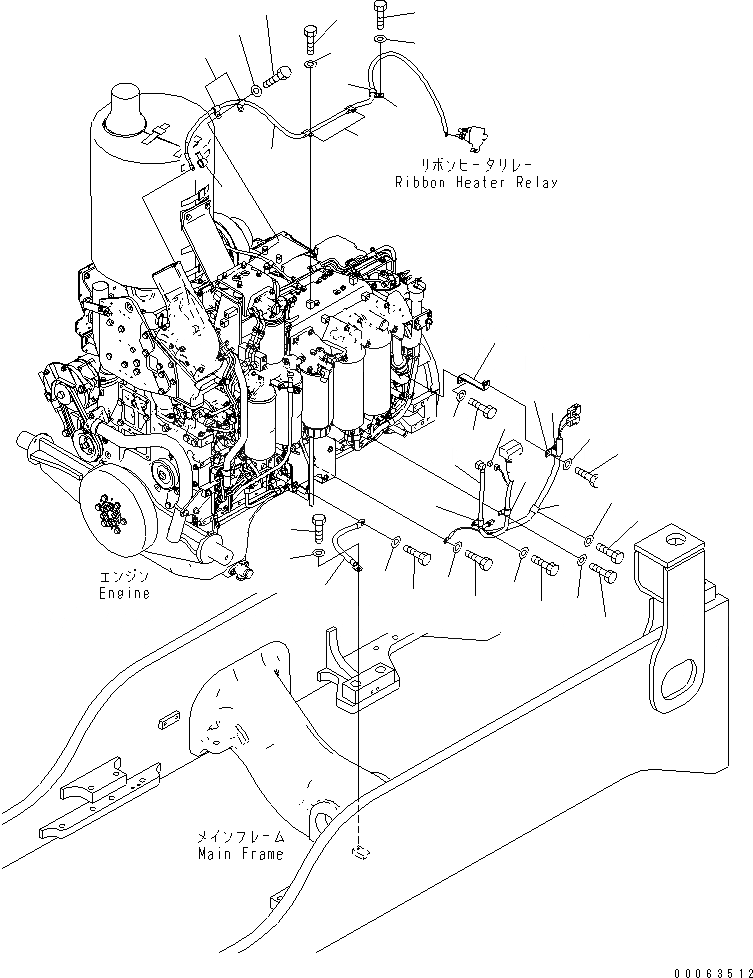 リボンヒータリレー
Ribbon Heater Relay

エンジン
Engine

メインフレーム
Main Frame

00063512