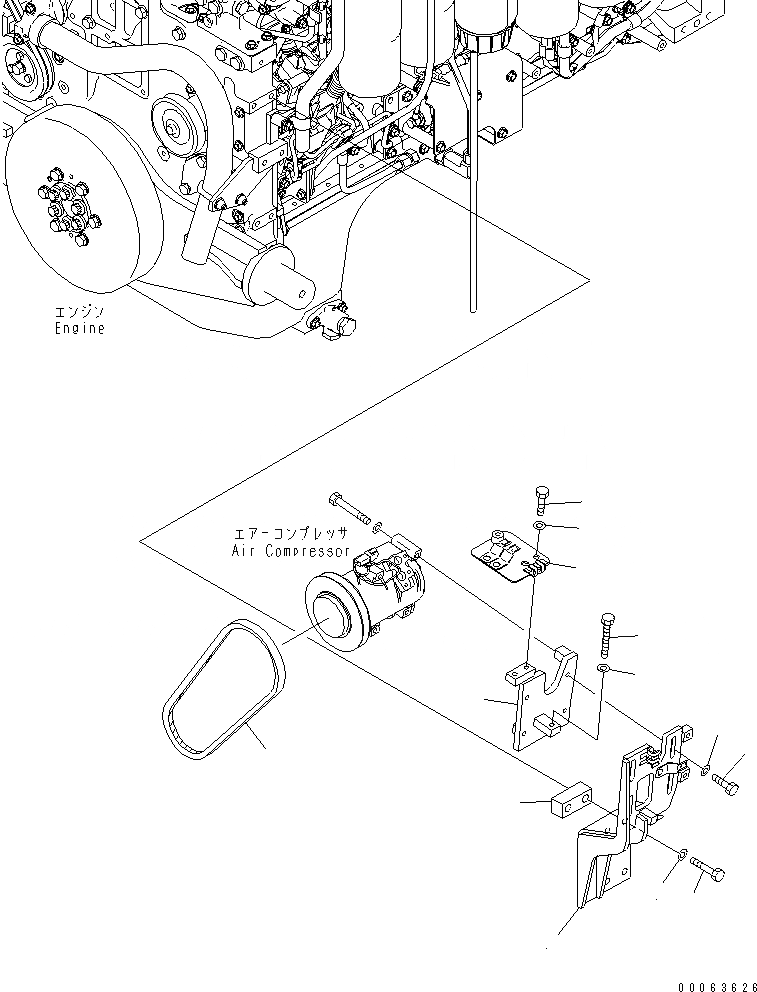 エンジン
Engine

エアーコンプレッサ
Air Compressor

00063626