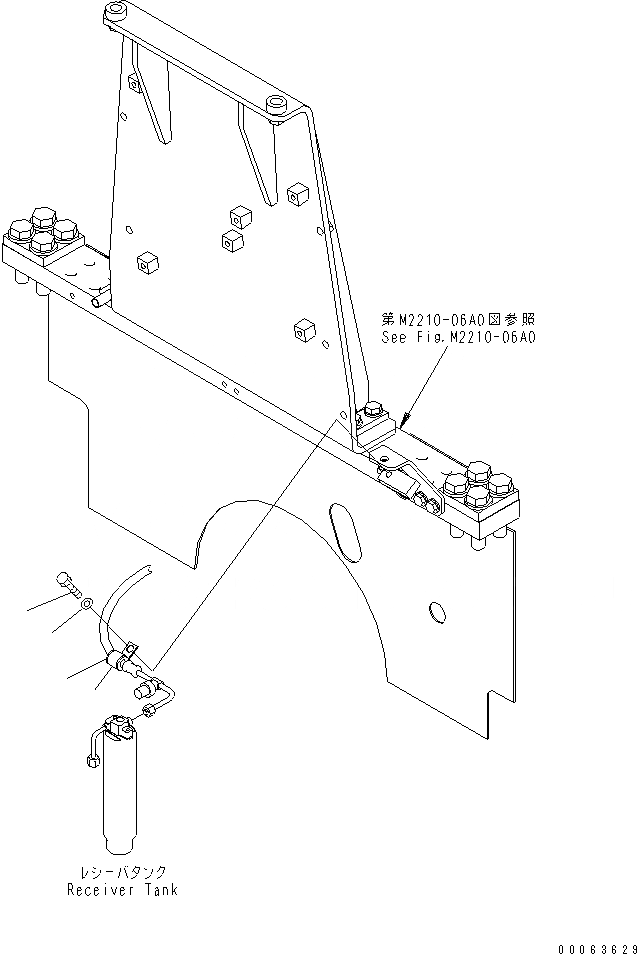 第M2210-06A0図参照
See Fig.M2210-06A0

レシーバタンク
Receiver Tank

00063629