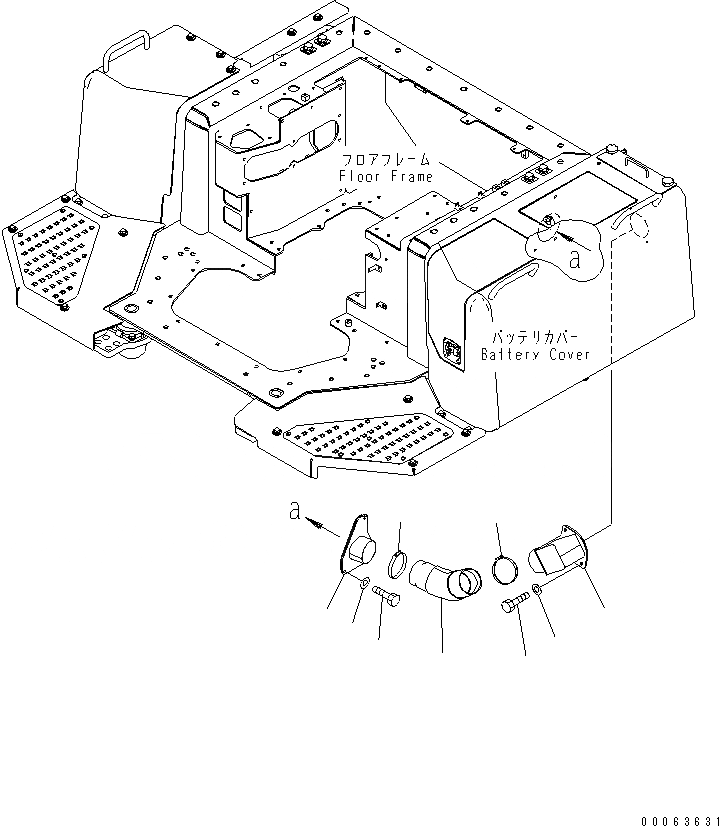 フロアフレーム
Floor Frame

a

バッテリカバー
Battery Cover

a

00063631