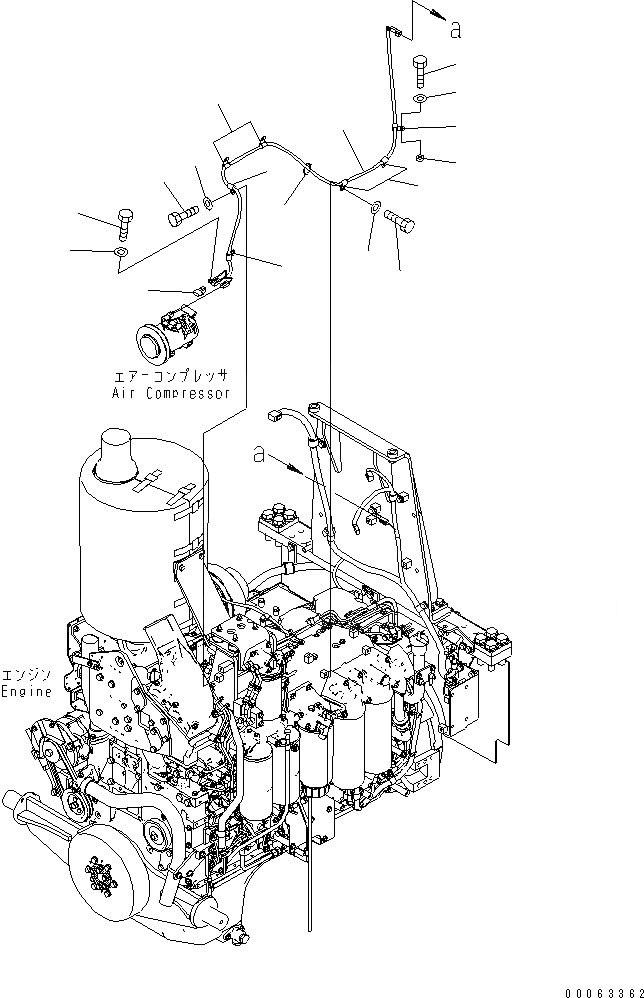 a

エアーコンプレッサ
Air Compressor

a

エンジン
Engine

00063362