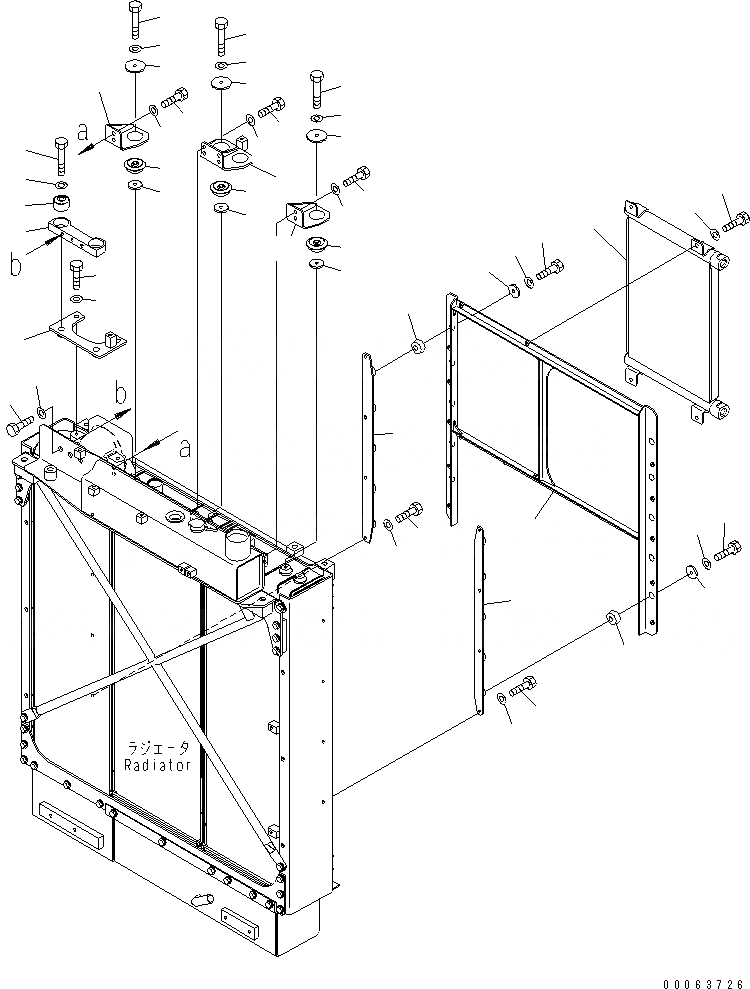 a
b
b
a
ラジエータ
Radiator
00063726