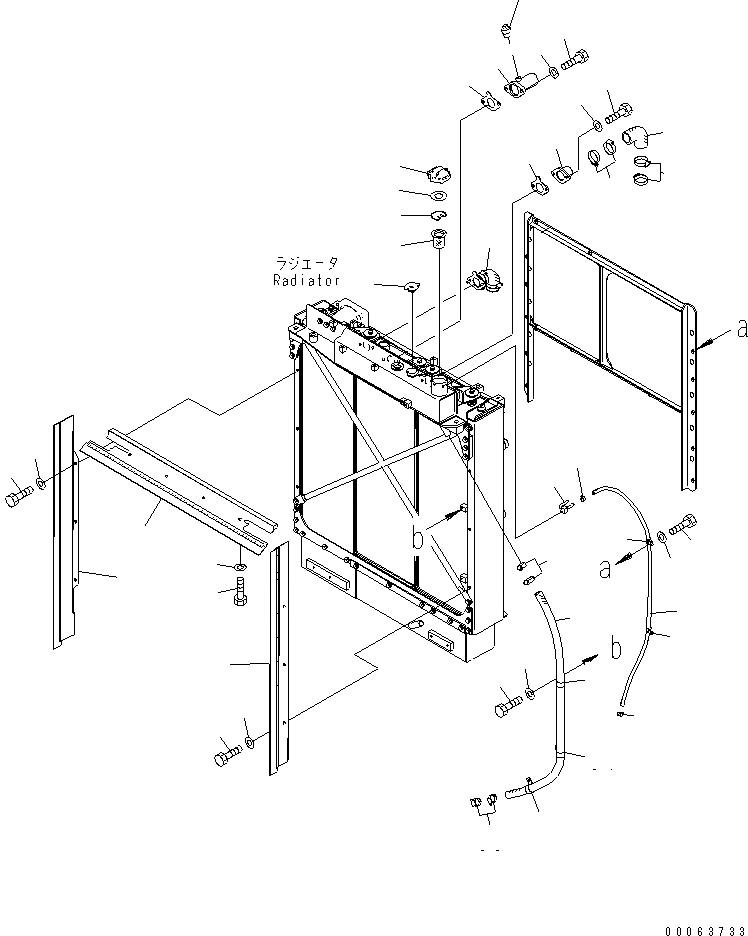 ラジエータ
Radiator

a

b

a

b

00063733