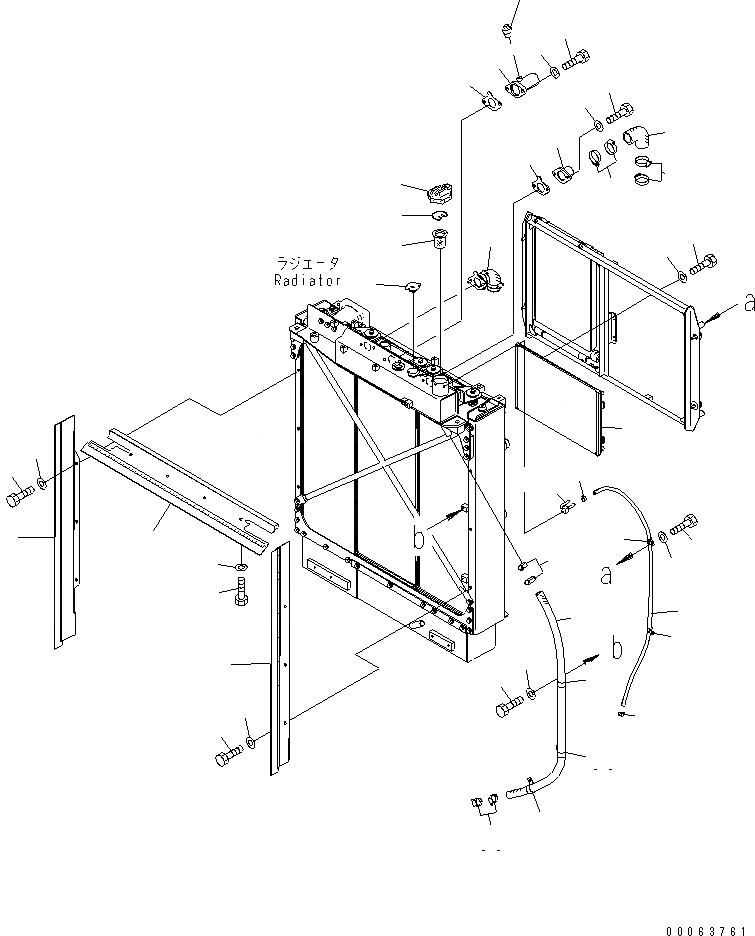 ラジエータ
Radiator

a

b

a

b

00063761