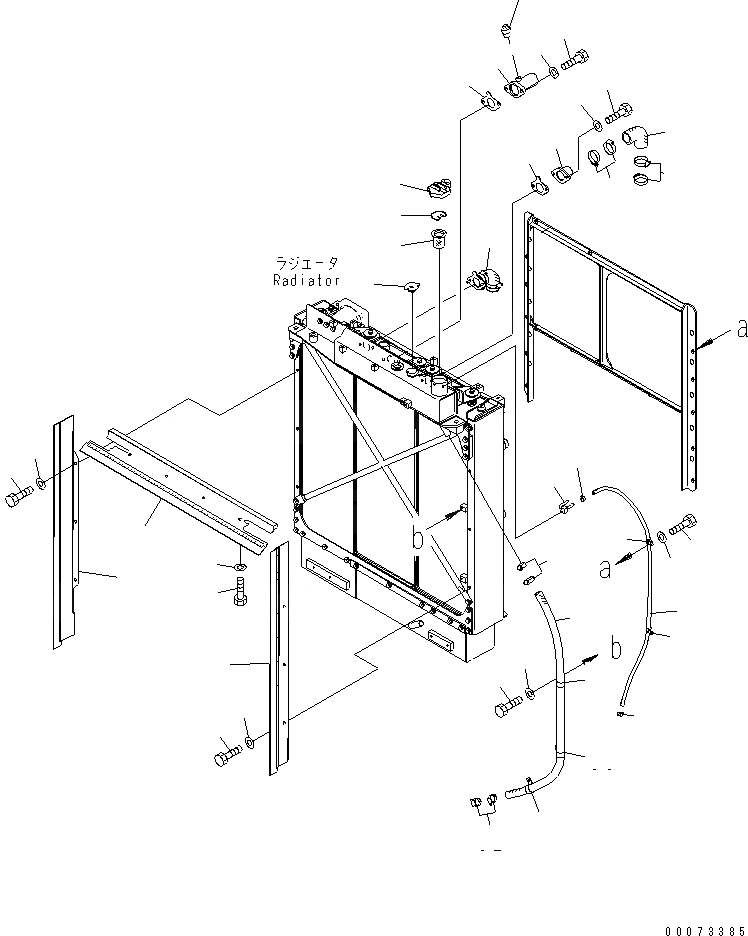 ラジエータ
Radiator

a

b

a

b

00073385