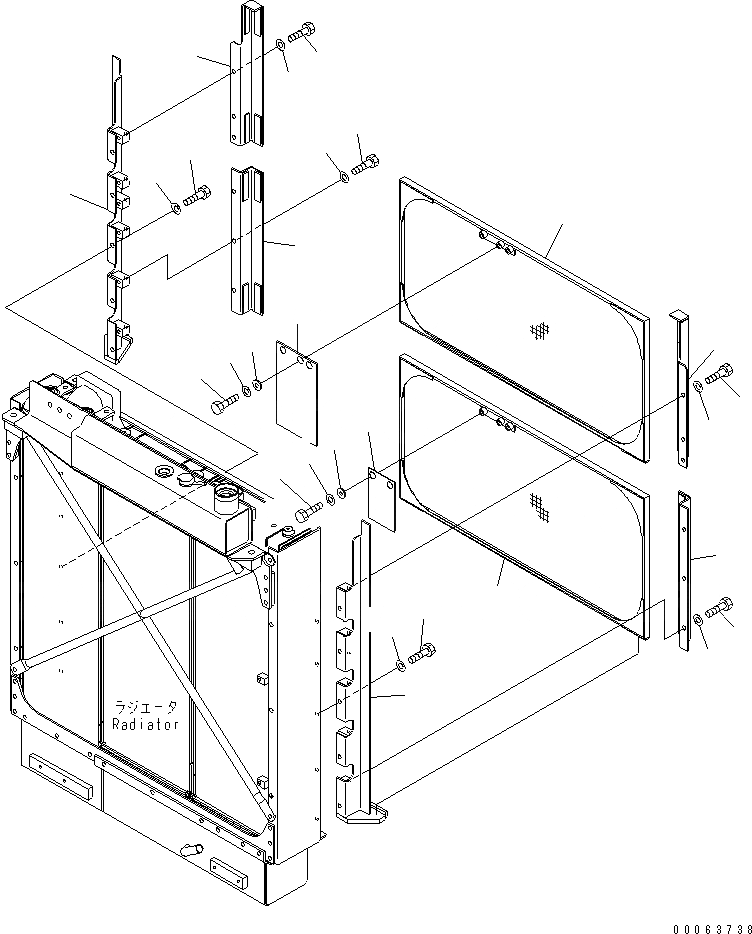 ラジエータ
Radiator

00063738