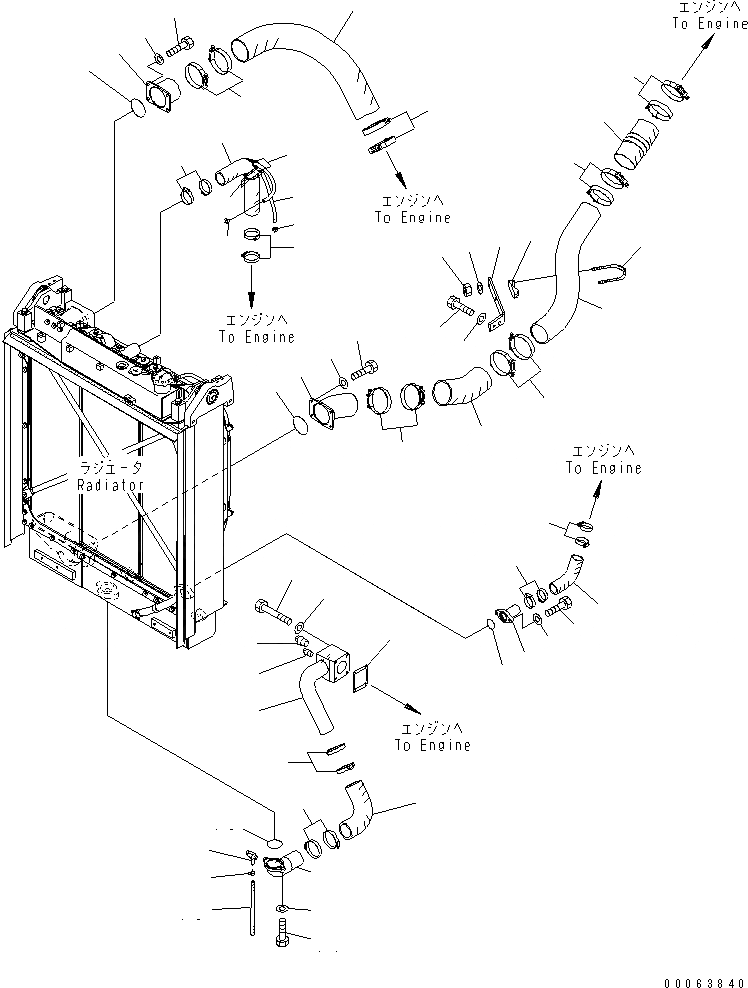 エンジンへ
To Engine

エンジンへ
To Engine

エンジンへ
To Engine

ラジエータ
Radiator

エンジンへ
To Engine

エンジンへ
To Engine

00063840