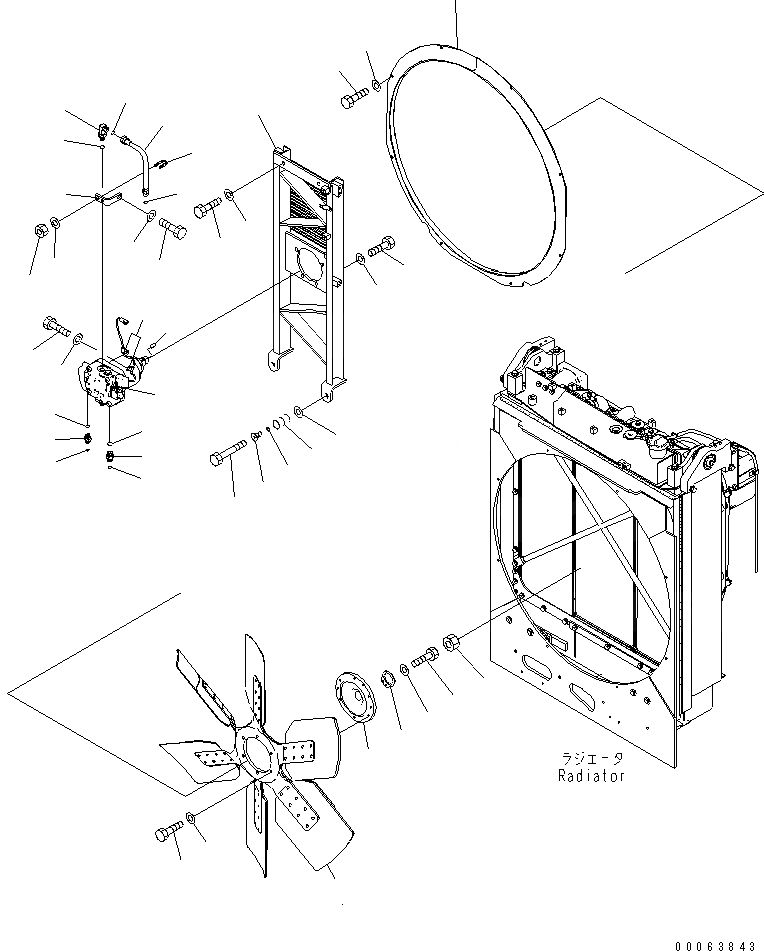 ラジエータ
Radiator

00063843