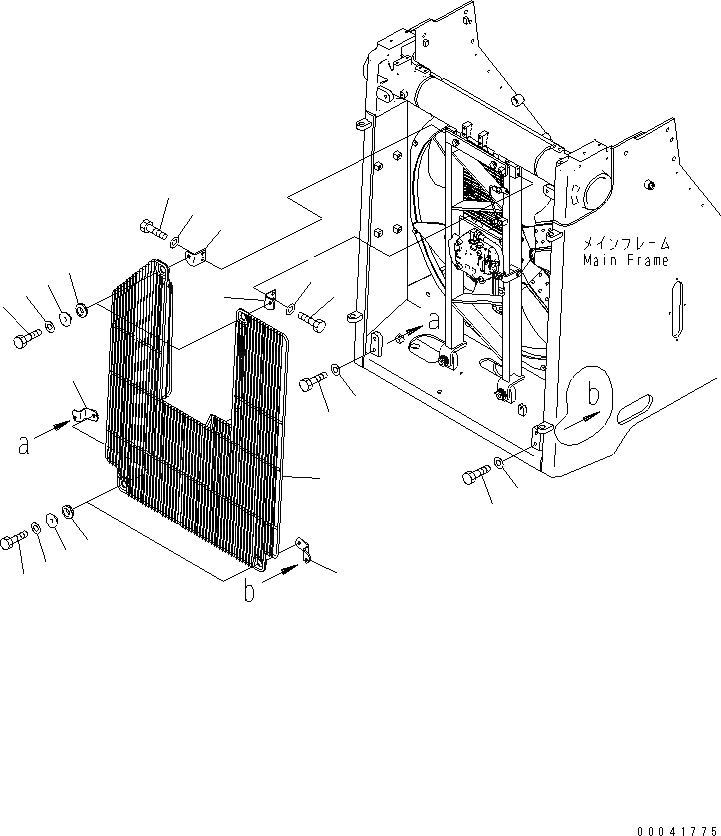 メインフレーム
Main Frame

a

b

a

b

00041775