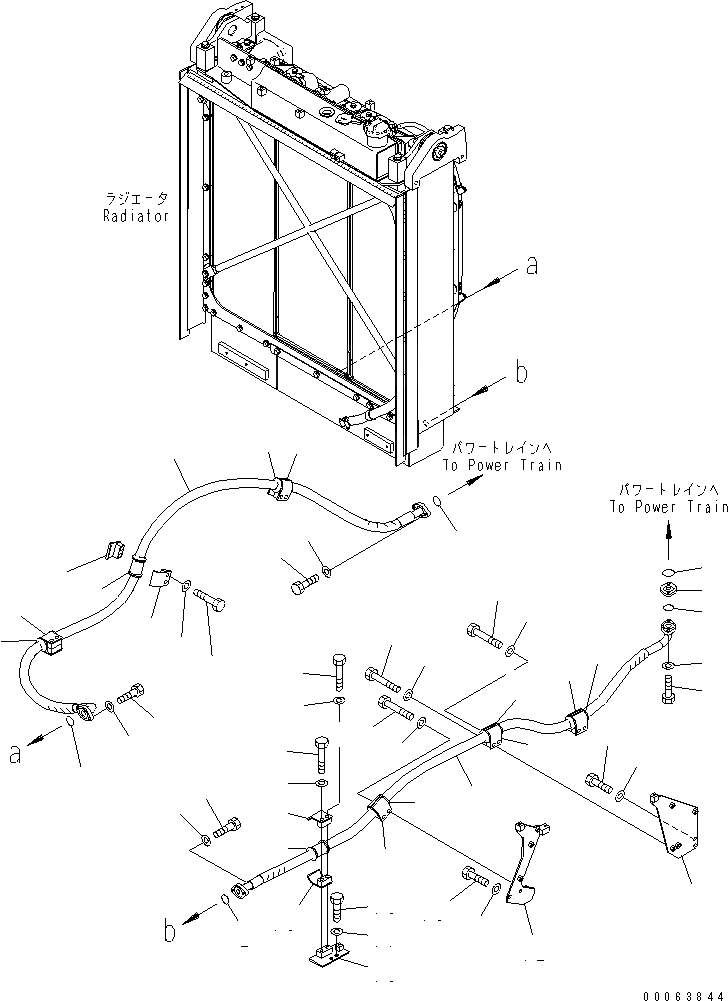 ラジエータ
Radiator

a

b

パワートレインへ
To Power Train

パワートレインへ
To Power Train

a

b

00063844