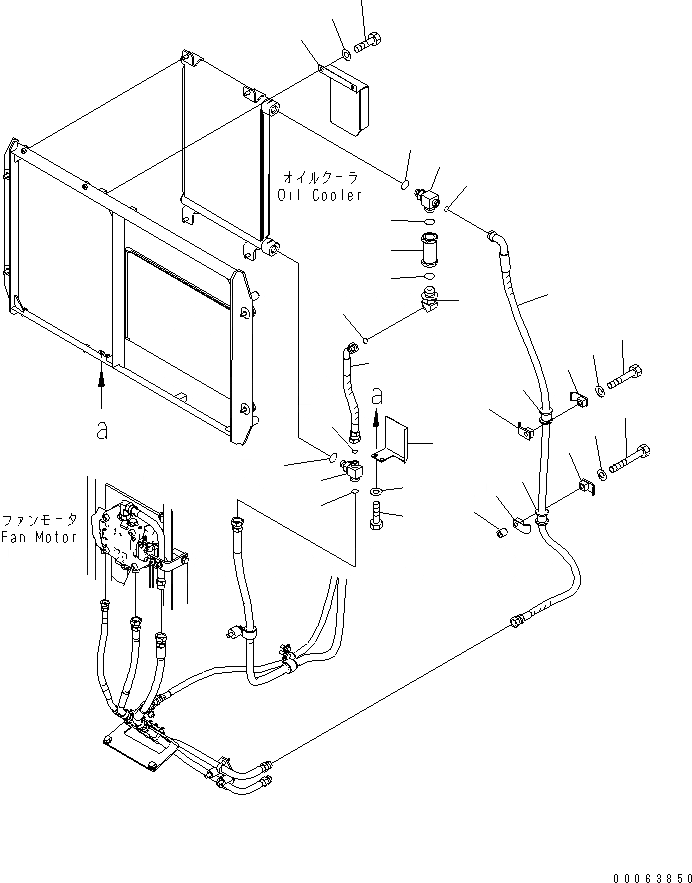 オイルクーラ
Oil Cooler

a

a

ファンモータ
Fan Motor

00063850