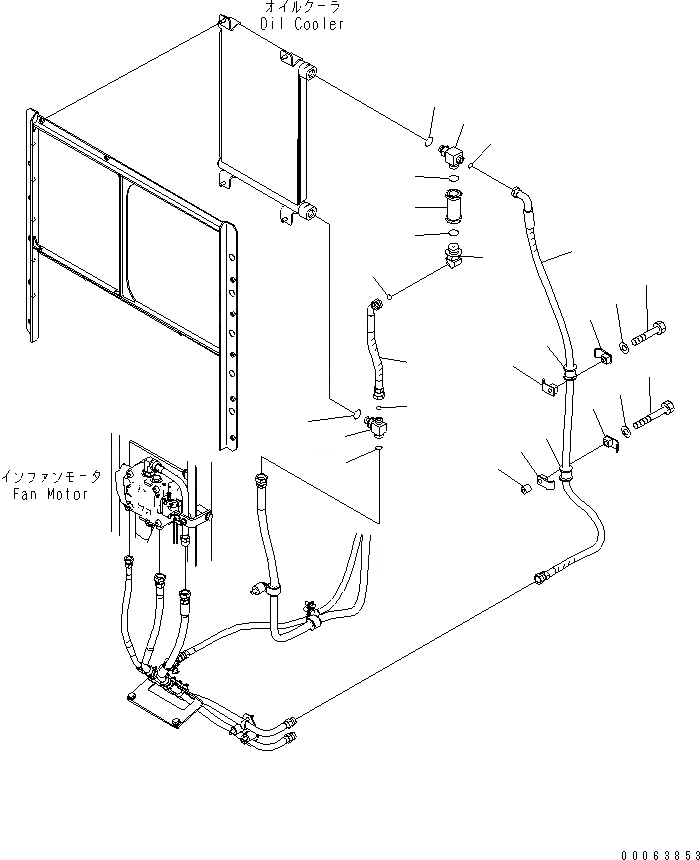 オイルクーラ
Oil Cooler

インファンモータ
Fan Motor

00063853