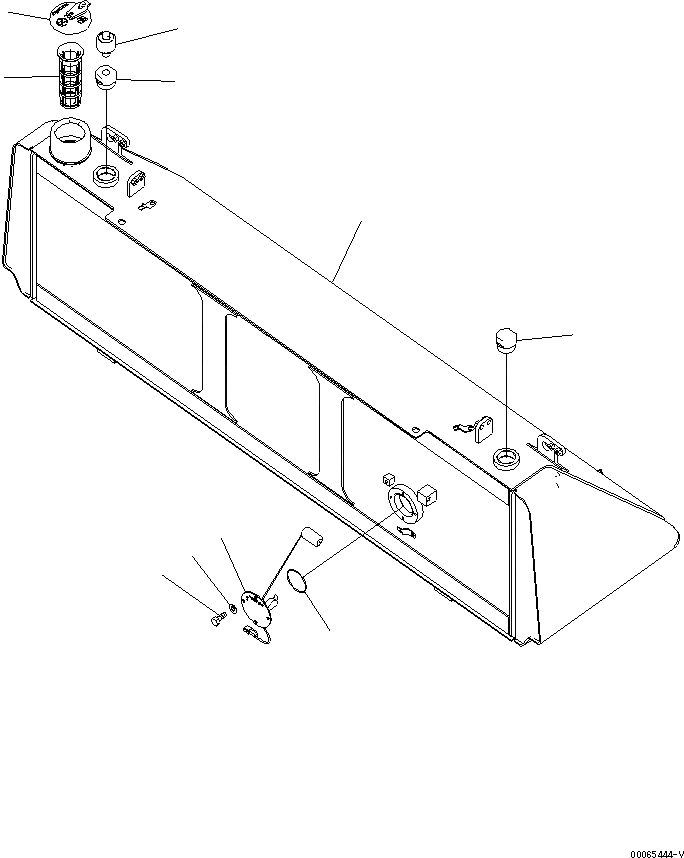 00065444-V