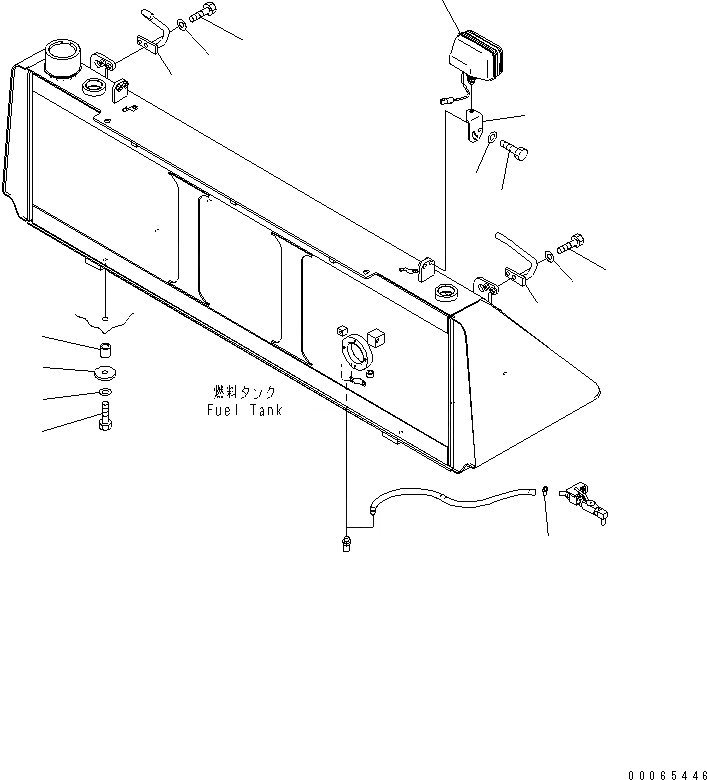 燃料タンク
Fuel Tank

00065446